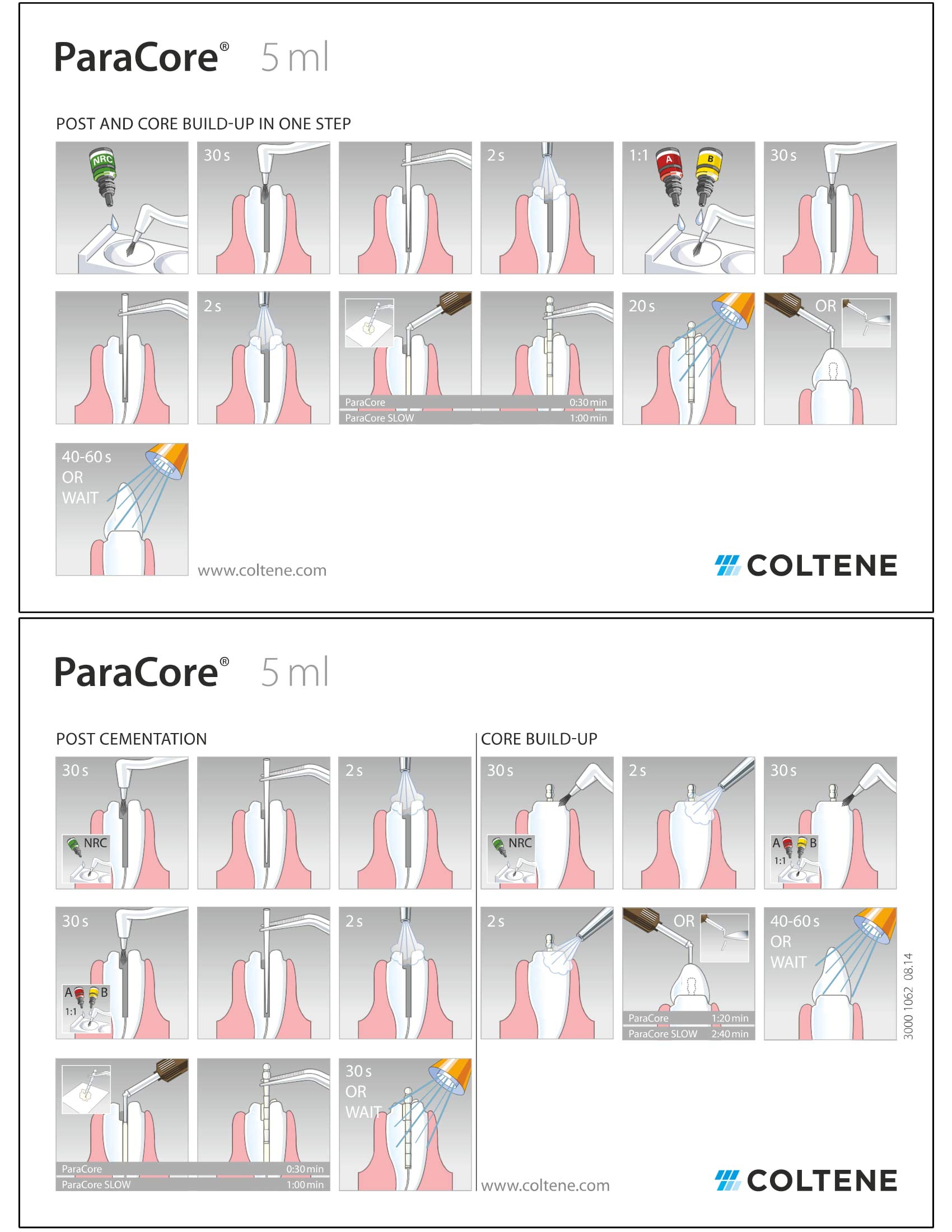 ParaCore® 5 ml

POST AND CORE BUILD-UP IN ONE STEP

NRC

30 s

2 s

1:1 A B

30 s

2 s

ParaCore 0:30 min
ParaCore SLOW 1:00 min

20 s

OR

40-60 s
OR
WAIT

www.coltene.com

COLTENE

ParaCore® 5 ml

POST CEMENTATION

30 s

NRC

2 s

30 s

A B
1:1

2 s

ParaCore 0:30 min
ParaCore SLOW 1:00 min

30 s
OR
WAIT

CORE BUILD-UP

30 s

NRC

2 s

30 s

A B
1:1

2 s

OR

ParaCore 1:20 min
ParaCore SLOW 2:40 min

40-60 s
OR
WAIT

3000 1062 08.14

www.coltene.com

COLTENE