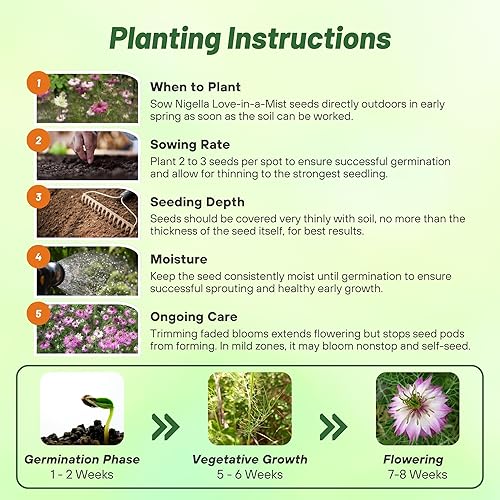 Planting Instructions

1
When to Plant
Sow Nigella Love-in-a-Mist seeds directly outdoors in early spring as soon as the soil can be worked.

2
Sowing Rate
Plant 2 to 3 seeds per spot to ensure successful germination and allow for thinning to the strongest seedling.

3
Seeding Depth
Seeds should be covered very thinly with soil, no more than the thickness of the seed itself, for best results.

4
Moisture
Keep the seed consistently moist until germination to ensure successful sprouting and healthy early growth.

5
Ongoing Care
Trimming faded blooms extends flowering but stops seed pods from forming. In mild zones, it may bloom nonstop and self-seed.

Germination Phase
1 - 2 Weeks

Vegetative Growth
5 - 6 Weeks

Flowering
7-8 Weeks