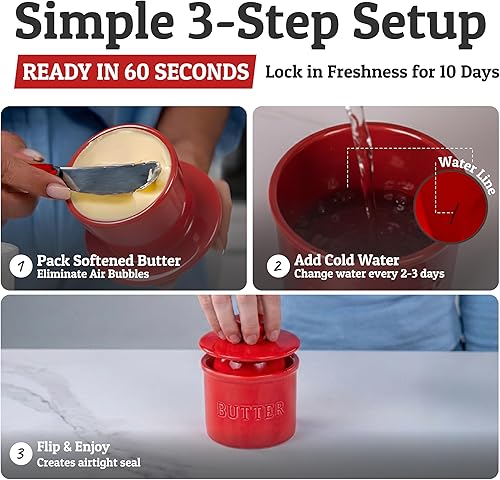 Simple 3-Step Setup

READY IN 60 SECONDS

Lock in Freshness for 10 Days

1 Pack Softened Butter
Eliminate Air Bubbles

Water Line

2 Add Cold Water
Change water every 2-3 days

BUTTER

3 Flip & Enjoy
Creates airtight seal