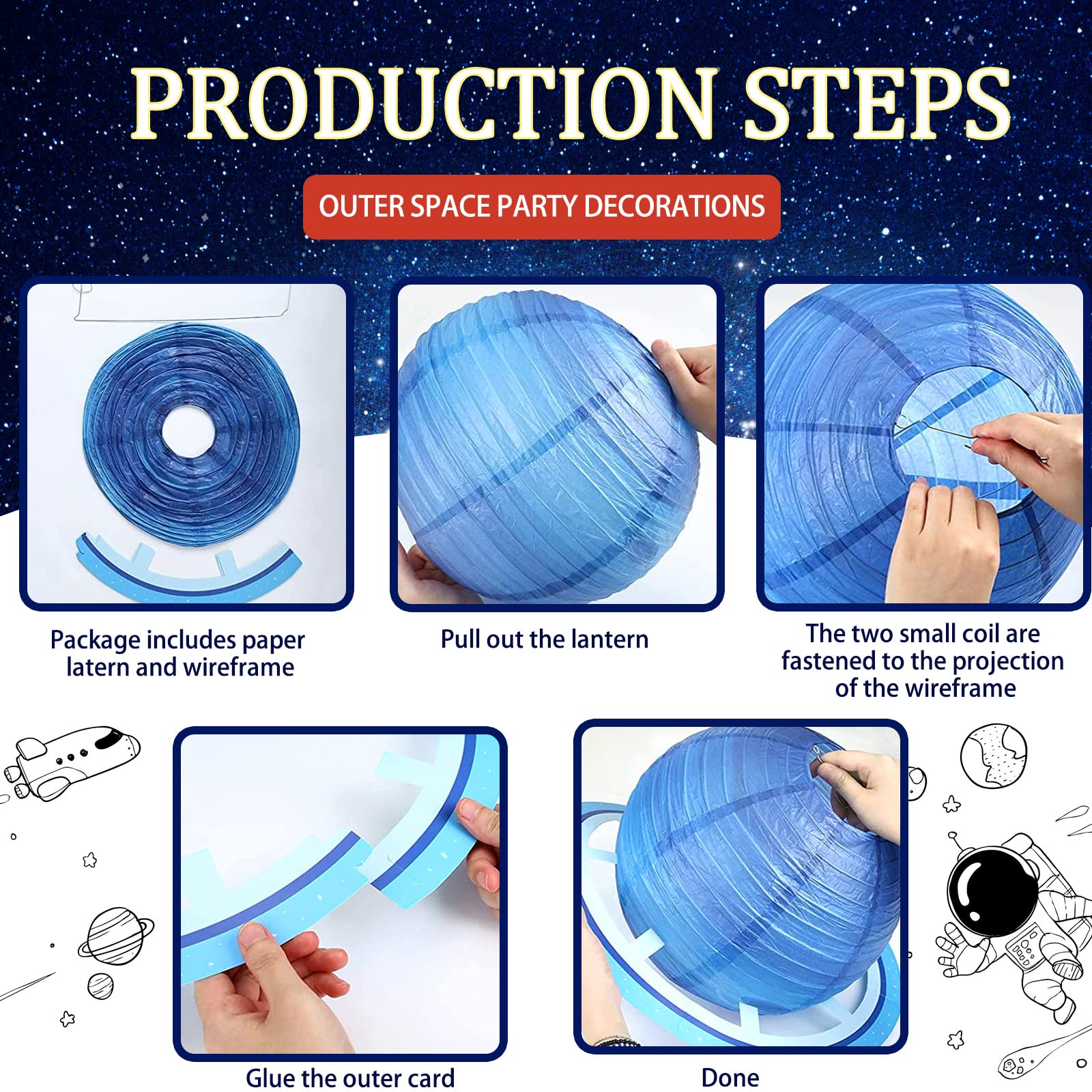 PRODUCTION STEPS

OUTER SPACE PARTY DECORATIONS

Package includes paper latern and wireframe

Pull out the lantern

The two small coil are fastened to the projection of the wireframe

Glue the outer card

Done