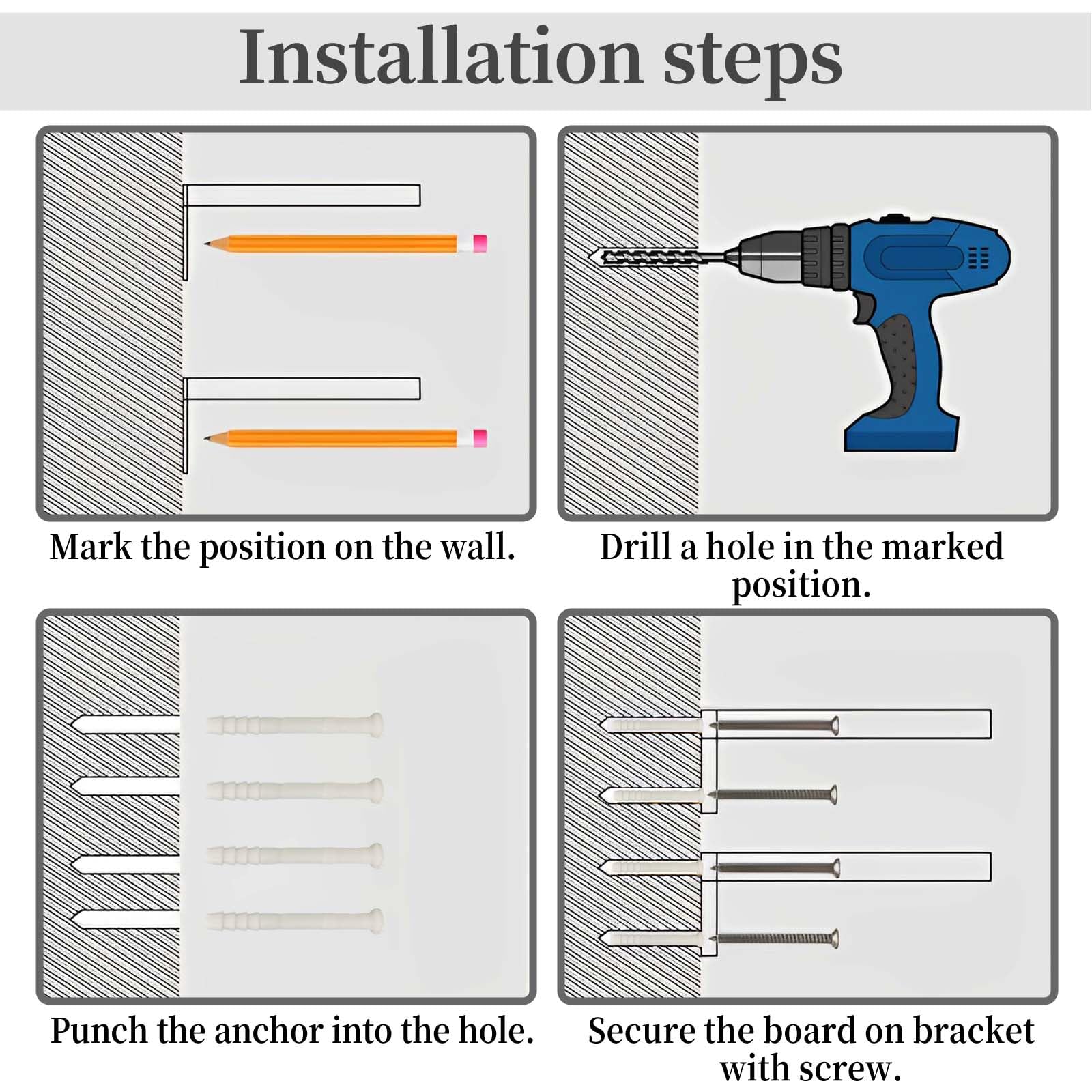 Installation steps

Mark the position on the wall.

Drill a hole in the marked position.

Punch the anchor into the hole.

Secure the board on bracket with screw.