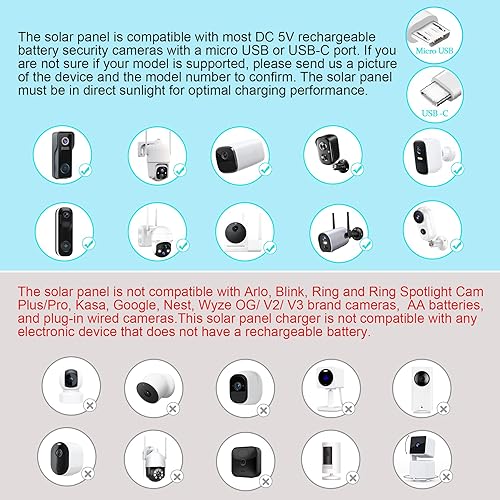 The solar panel is compatible with most DC 5V rechargeable battery security cameras with a micro USB or USB-C port. If you are not sure if your model is supported, please send us a picture of the device and the model number to confirm. The solar panel must be in direct sunlight for optimal charging performance.

Micro USB

USB-C

The solar panel is not compatible with Arlo, Blink, Ring and Ring Spotlight Cam Plus/Pro, Kasa, Google, Nest, Wyze OG/ V2/ V3 brand cameras, AA batteries, and plug-in wired cameras.This solar panel charger is not compatible with any electronic device that does not have a rechargeable battery.