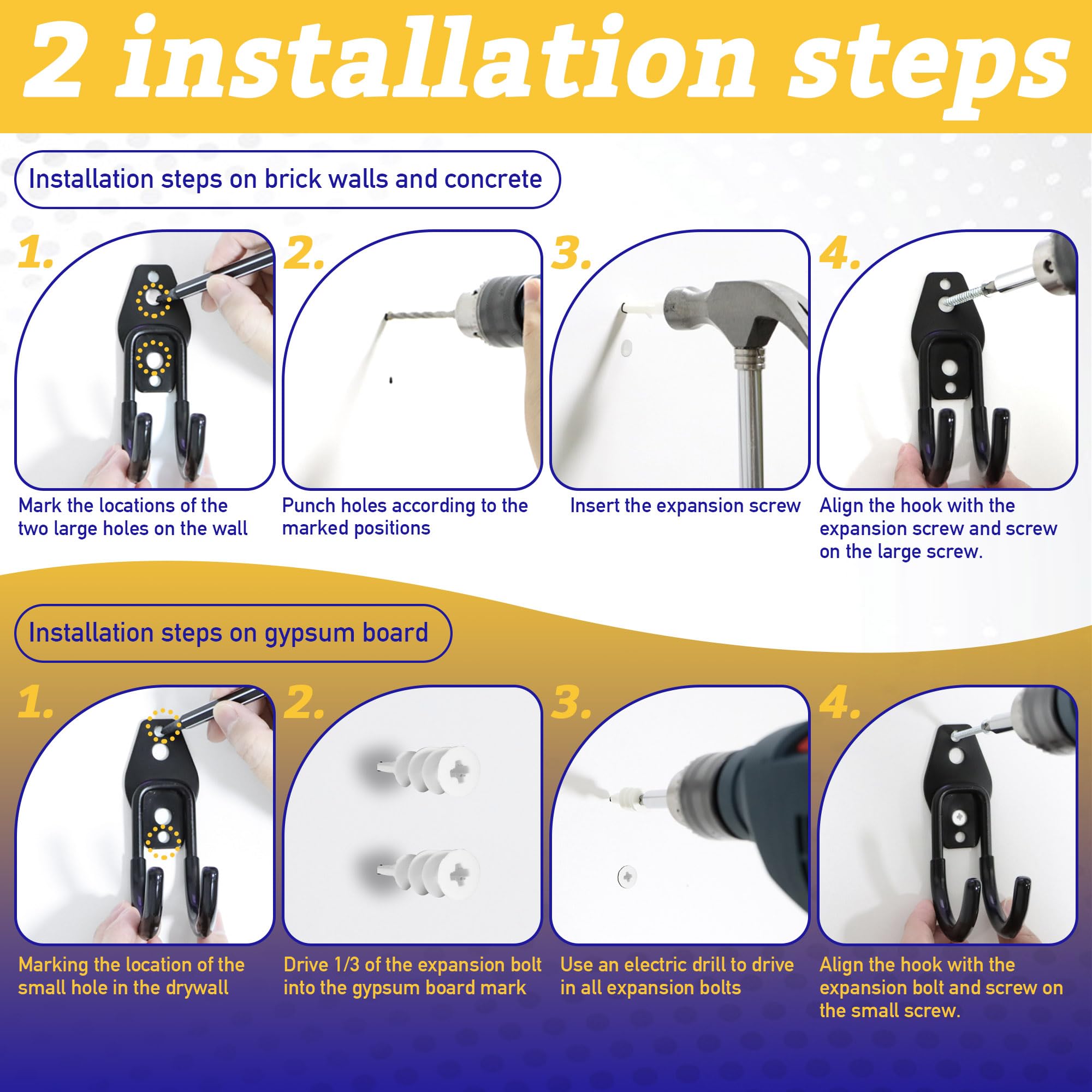 2 installation steps

Installation steps on brick walls and concrete

1.

Mark the locations of the two large holes on the wall

2.

Punch holes according to the marked positions

3.

Insert the expansion screw

4.

Align the hook with the expansion screw and screw on the large screw.

Installation steps on gypsum board

1.

Marking the location of the small hole in the drywall

2.

Drive 1/3 of the expansion bolt into the gypsum board mark

3.

Use an electric drill to drive in all expansion bolts

4.

Align the hook with the expansion bolt and screw on the small screw.