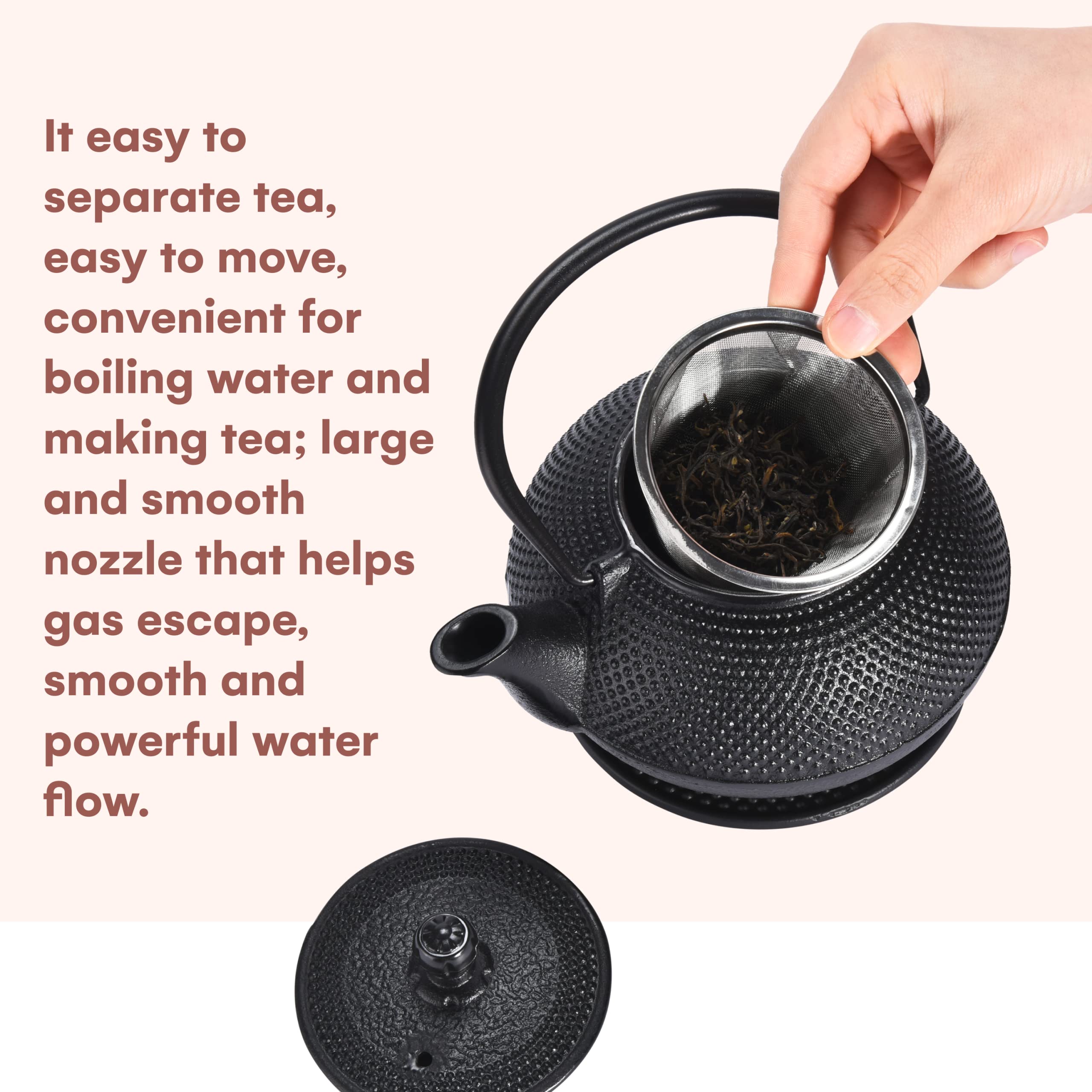 It easy to separate tea, easy to move, convenient for boiling water and making tea; large and smooth nozzle that helps gas escape, smooth and powerful water flow.