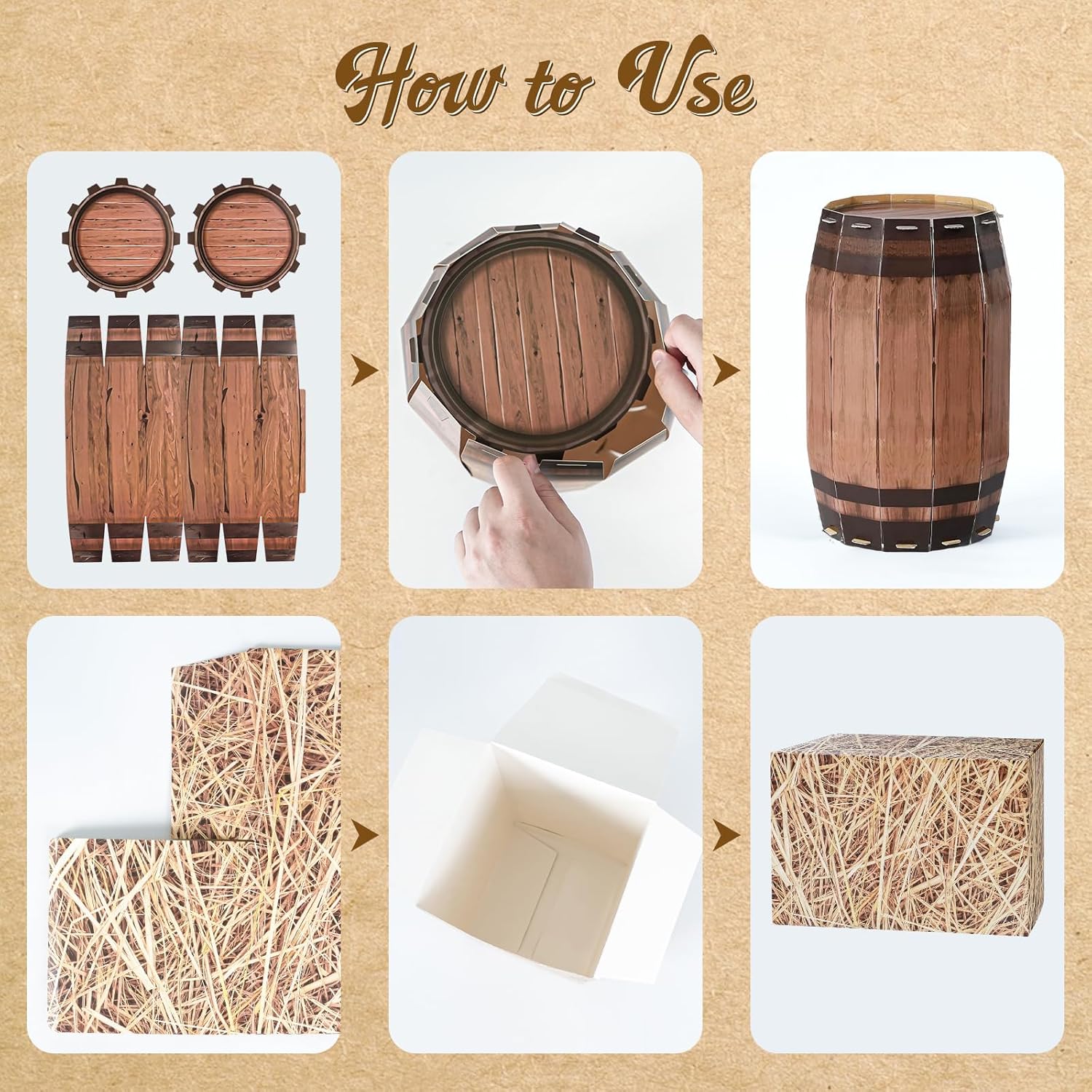 How to Use