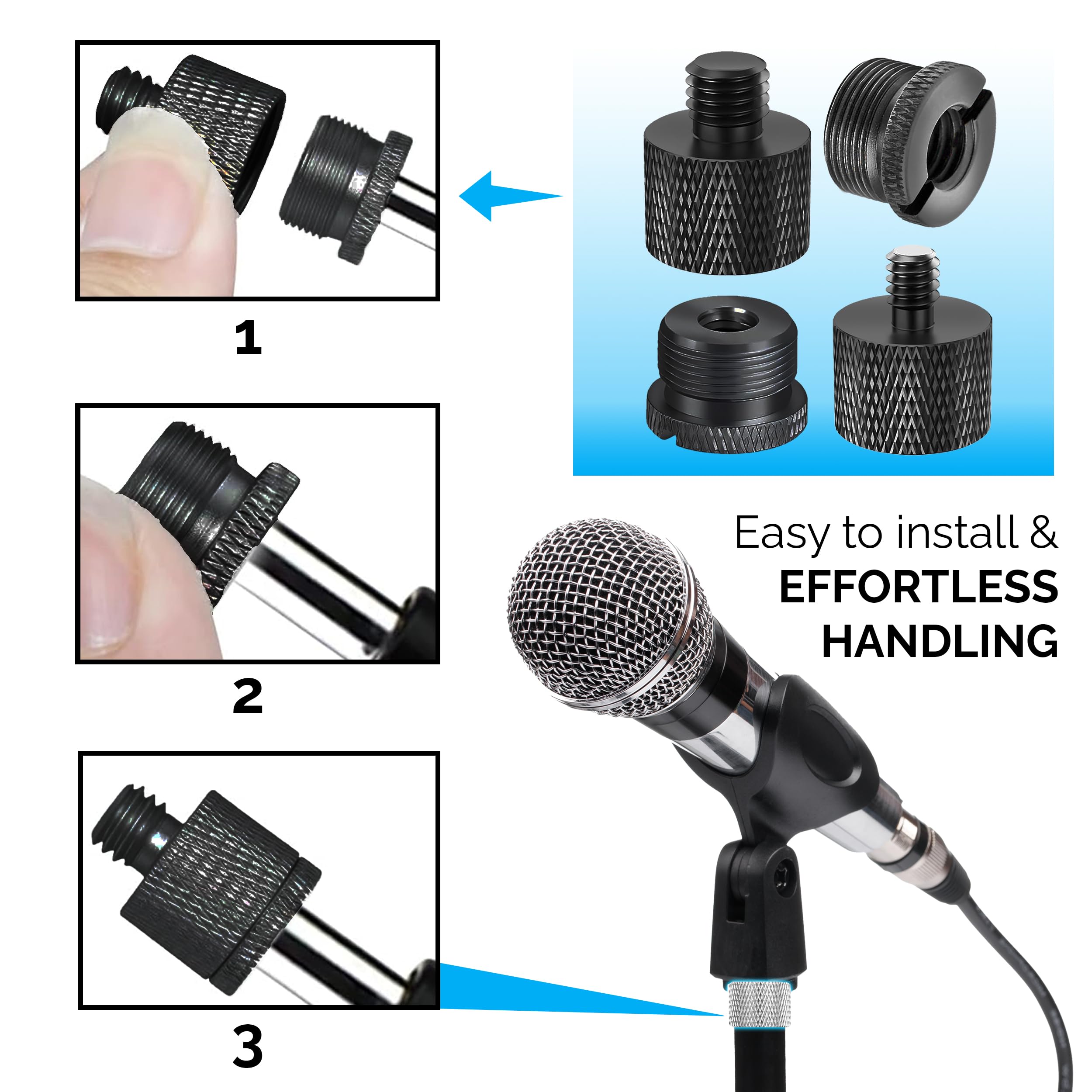 1

2

3

Easy to install &
EFFORTLESS
HANDLING