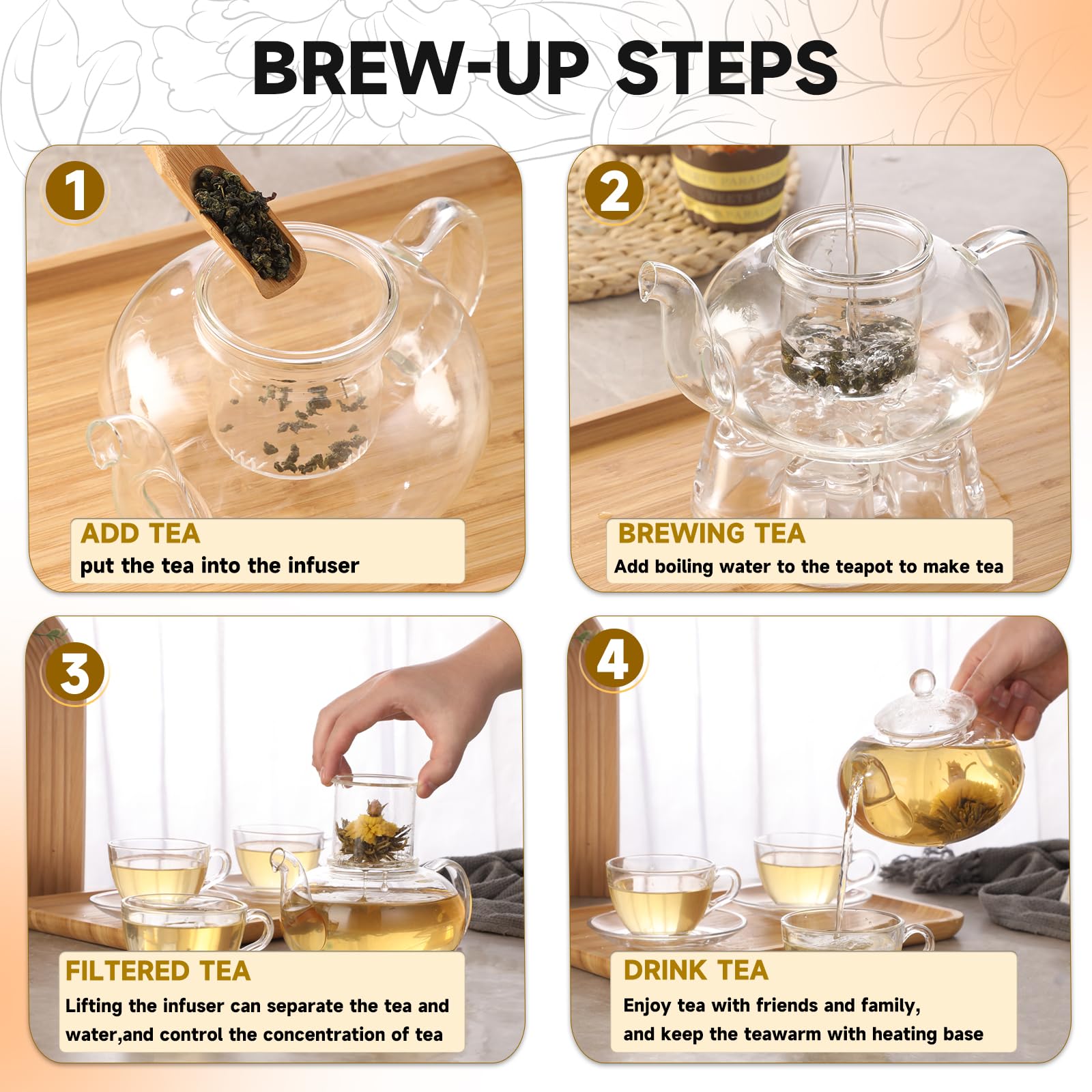 BREW-UP STEPS

1

ADD TEA
put the tea into the infuser

2

BREWING TEA
Add boiling water to the teapot to make tea

3

FILTERED TEA
Lifting the infuser can separate the tea and water,and control the concentration of tea

4

DRINK TEA
Enjoy tea with friends and family, and keep the teawarm with heating base