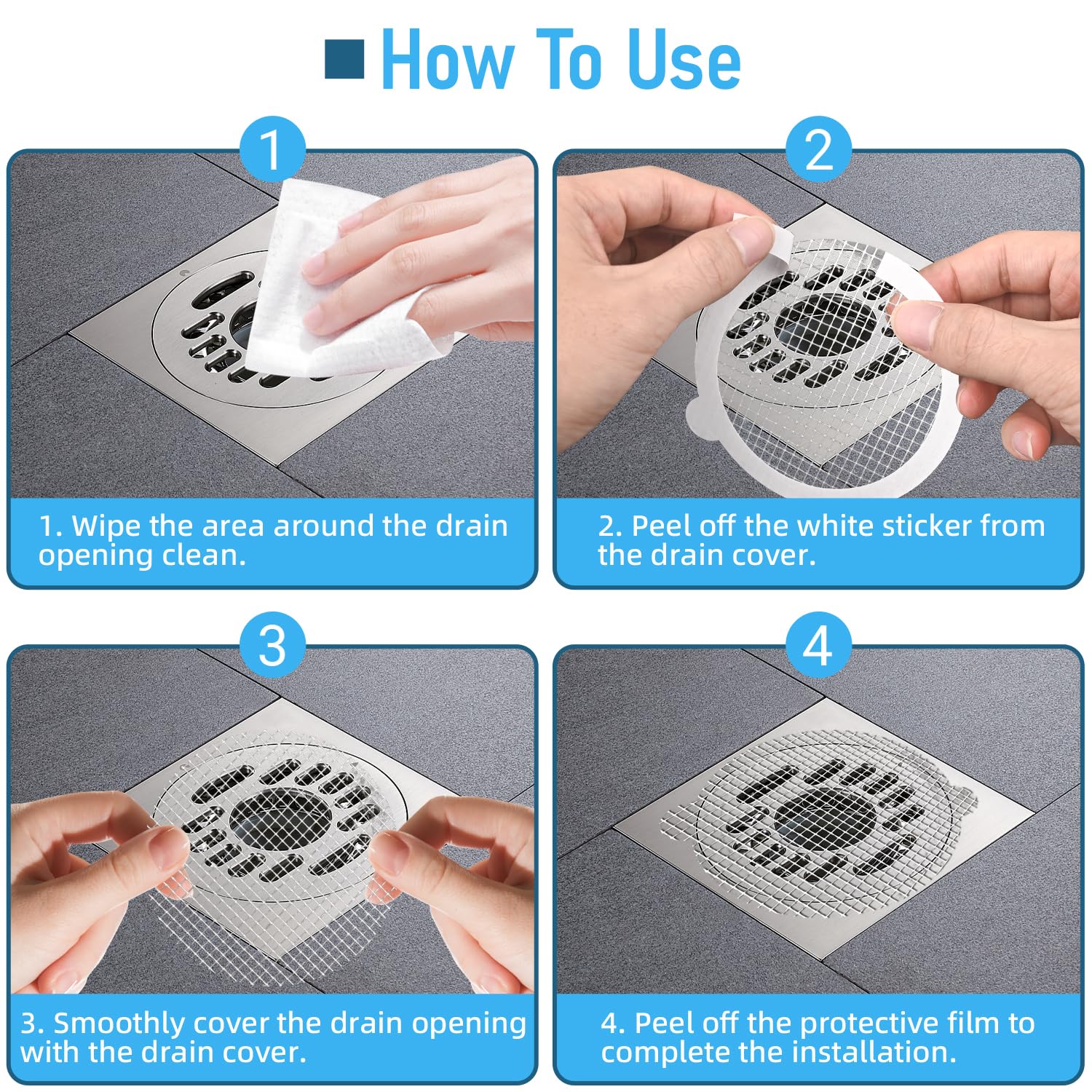 How To Use

1

1. Wipe the area around the drain opening clean.

2

2. Peel off the white sticker from the drain cover.

3

3. Smoothly cover the drain opening with the drain cover.

4

4. Peel off the protective film to complete the installation.