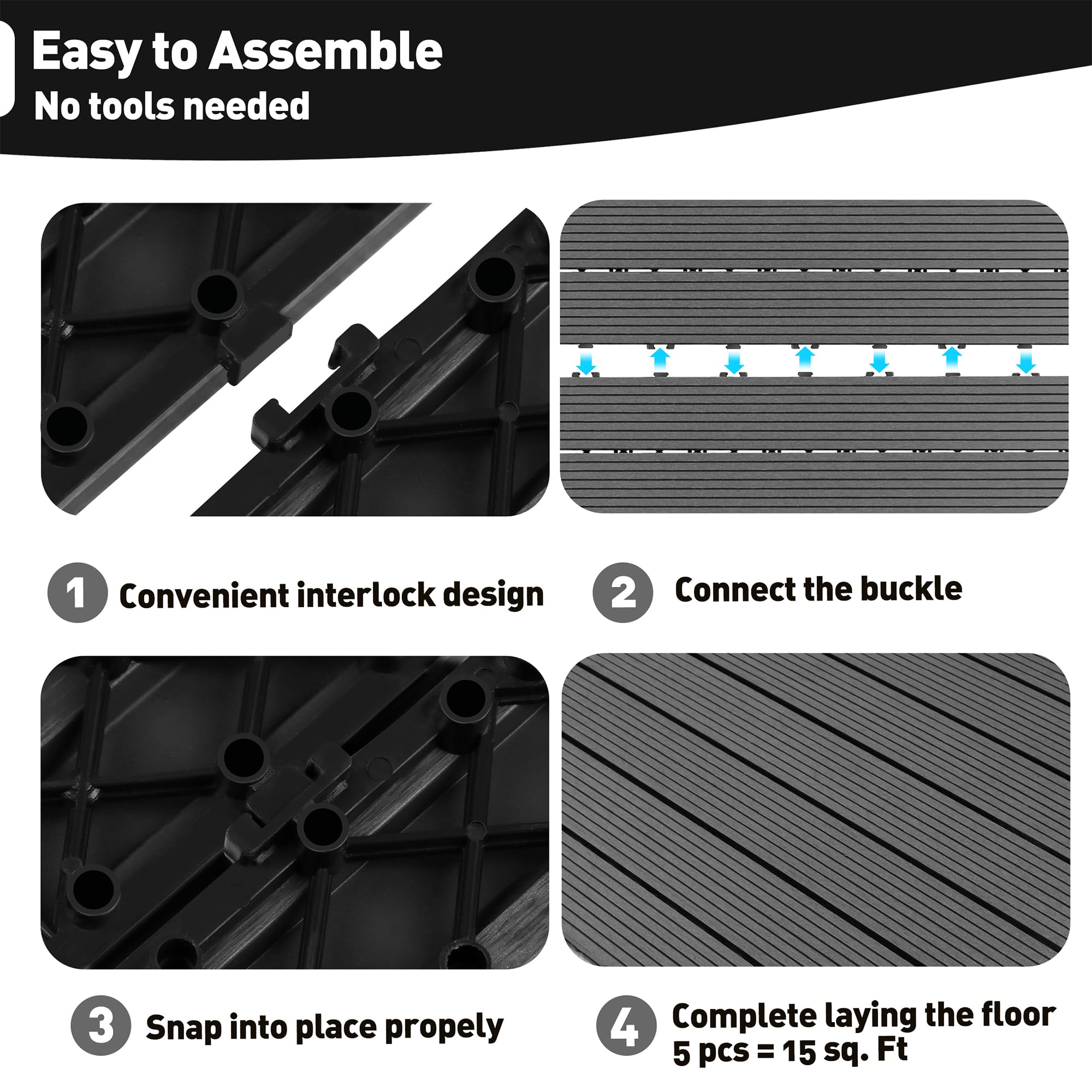 Easy to Assemble
No tools needed

1 Convenient interlock design

2 Connect the buckle

3 Snap into place propely

4 Complete laying the floor
5 pcs = 15 sq. Ft