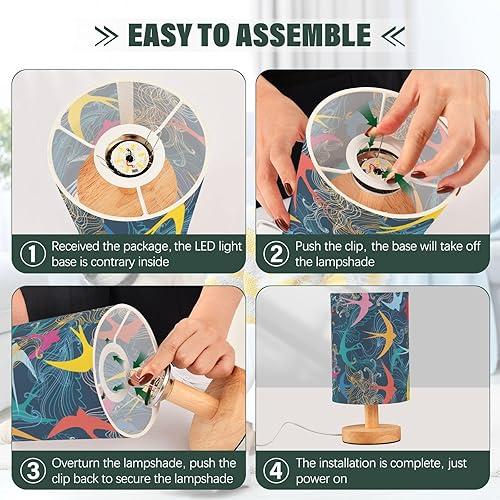 EASY TO ASSEMBLE

① Received the package, the LED light base is contrary inside

② Push the clip, the base will take off the lampshade

③ Overturn the lampshade, push the clip back to secure the lampshade

④ The installation is complete, just power on