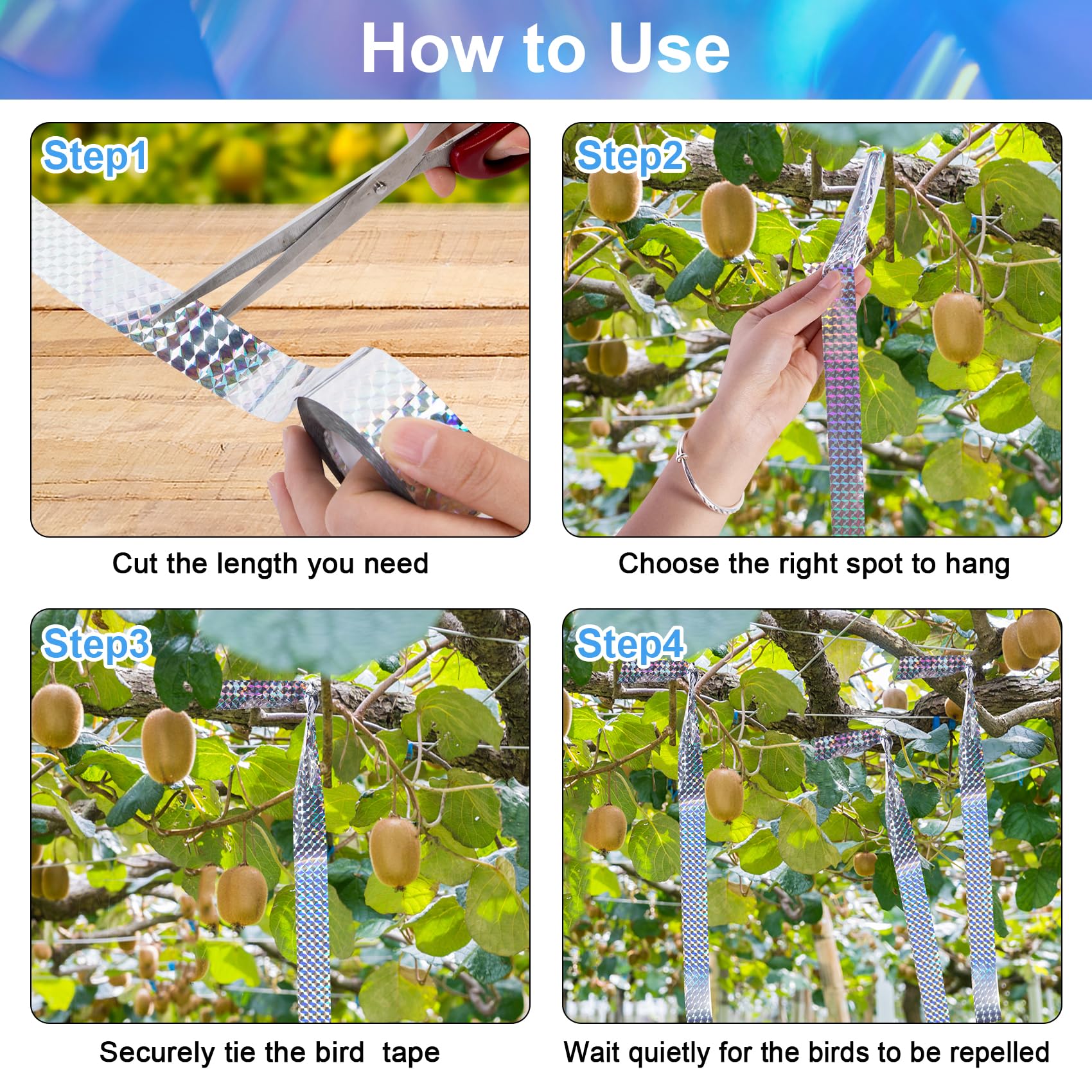 How to Use

Step1

Cut the length you need

Step2

Choose the right spot to hang

Step3

Securely tie the bird  tape

Step4

Wait quietly for the birds to be repelled