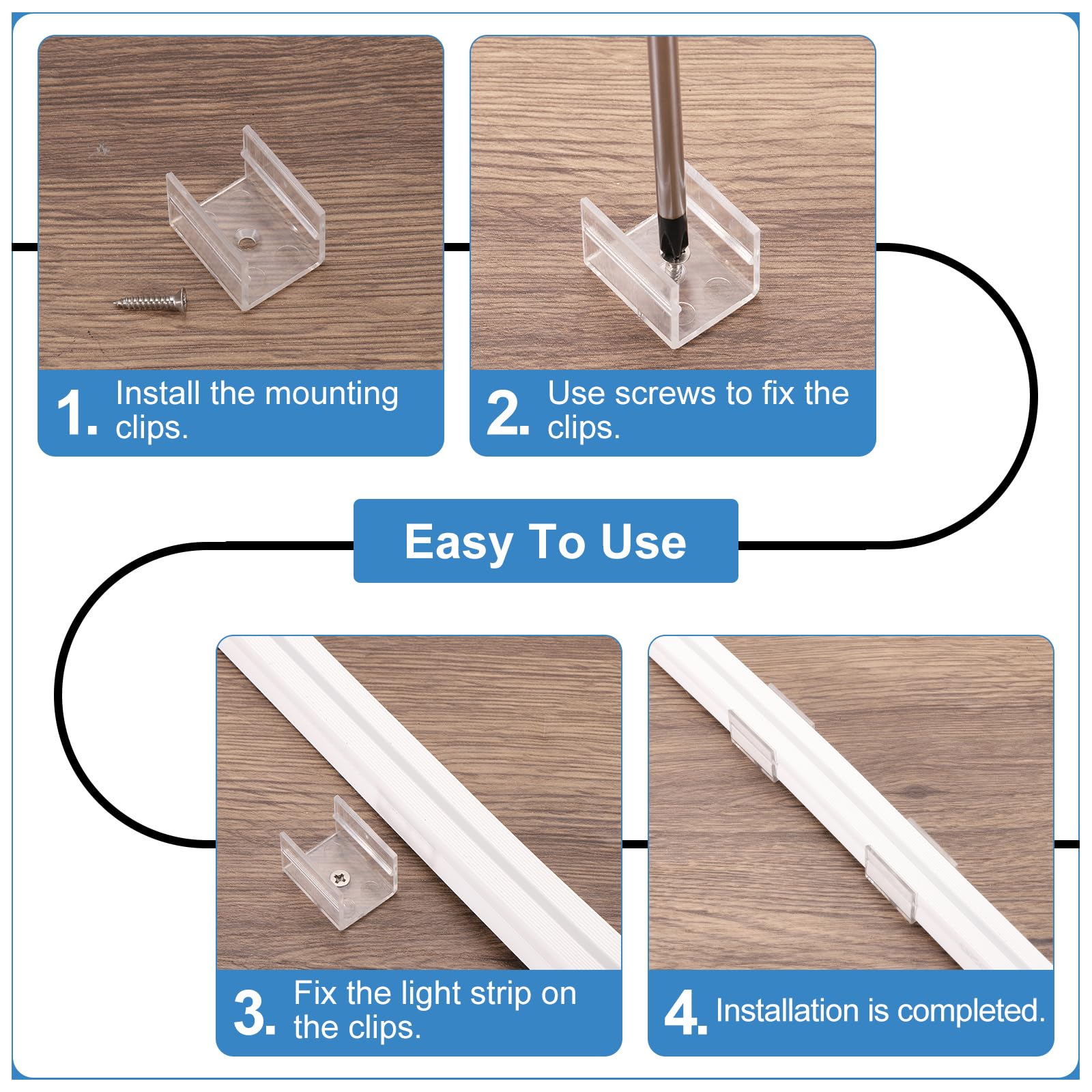 1. Install the mounting clips.

2. Use screws to fix the clips.

Easy To Use

3. Fix the light strip on the clips.

4. Installation is completed.