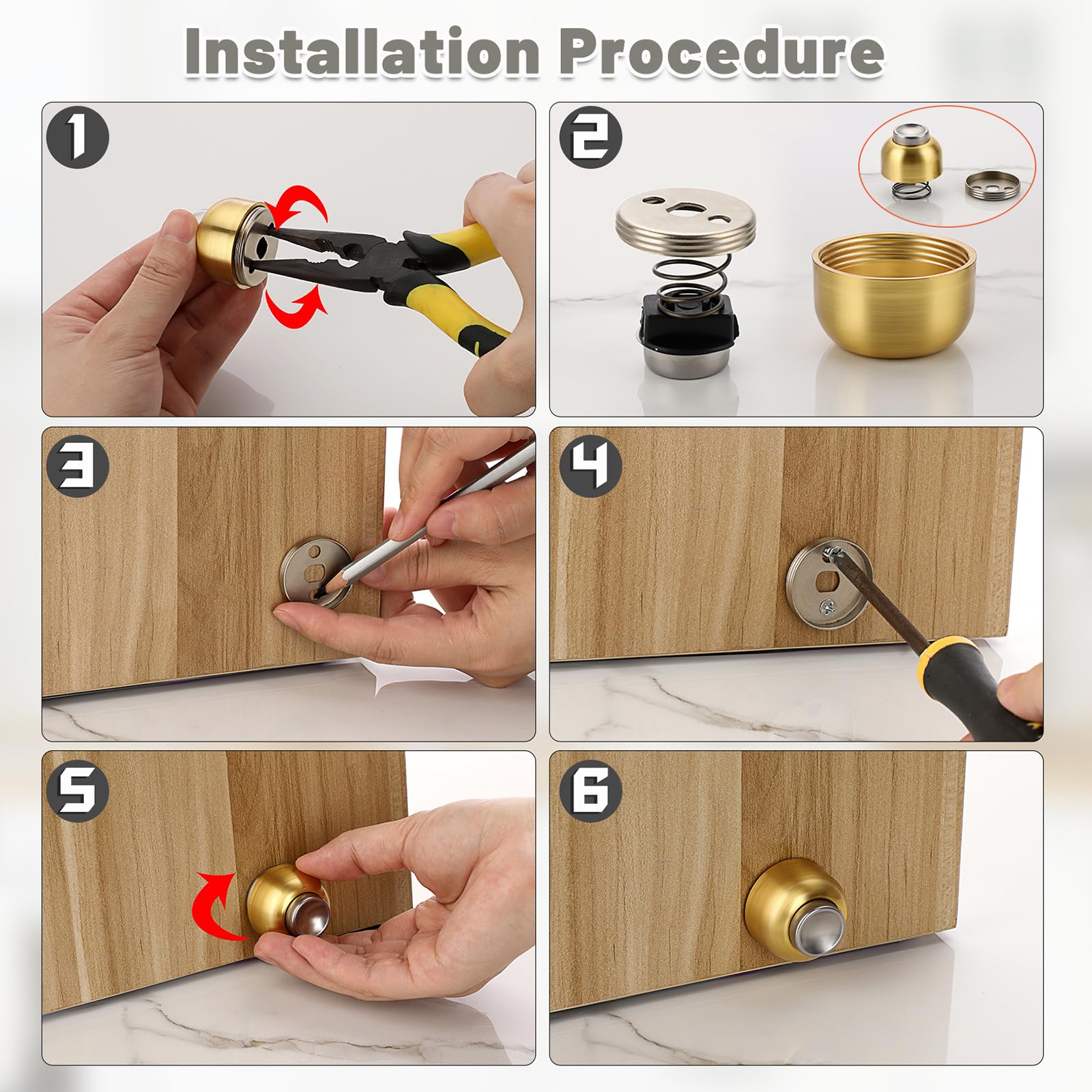 Installation Procedure

1

2

3

4

5

6