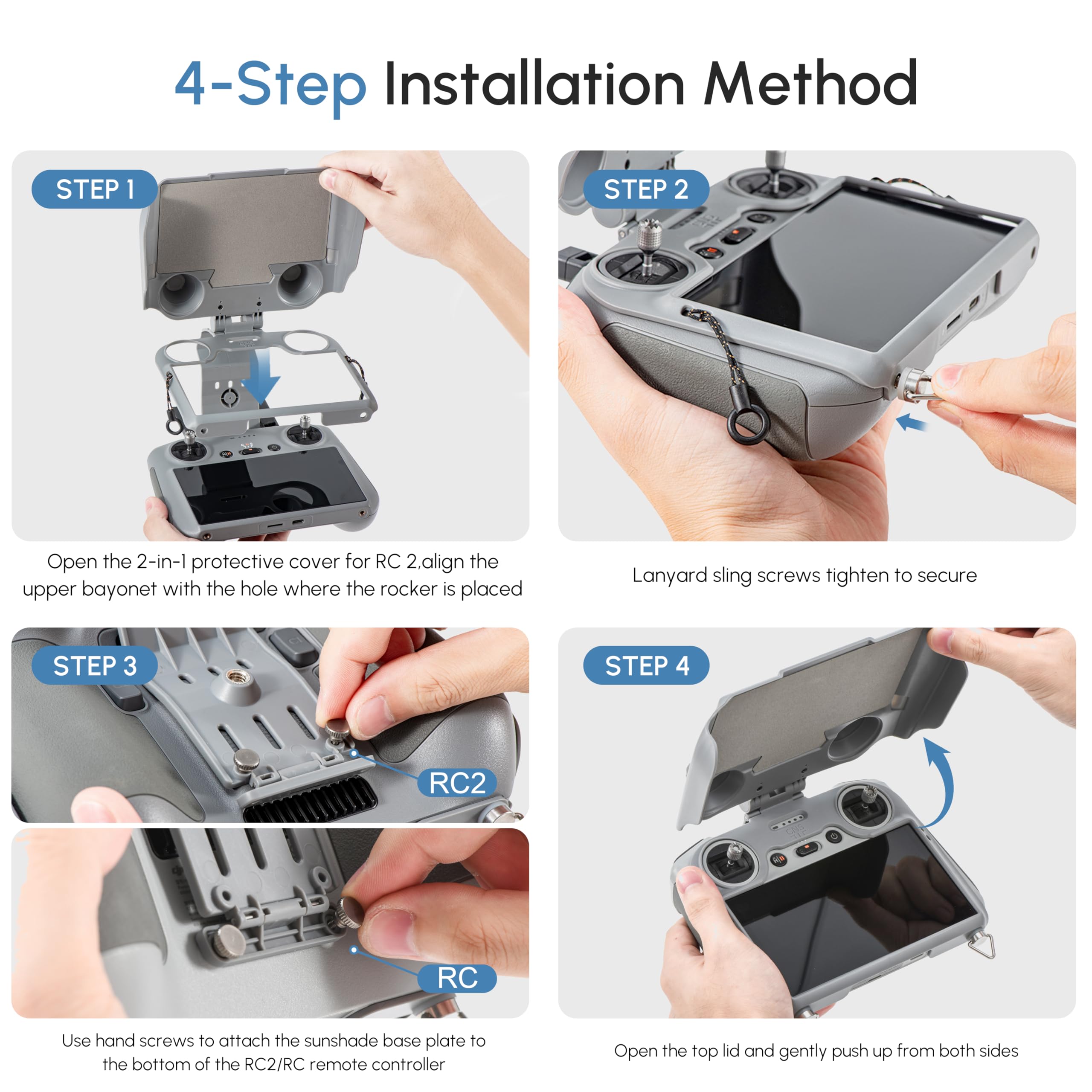 4-Step Installation Method

STEP 1

Open the 2-in-1 protective cover for RC 2,align the upper bayonet with the hole where the rocker is placed

STEP 2

Lanyard sling screws tighten to secure

STEP 3

RC2

RC

Use hand screws to attach the sunshade base plate to the bottom of the RC2/RC remote controller

STEP 4

Open the top lid and gently push up from both sides