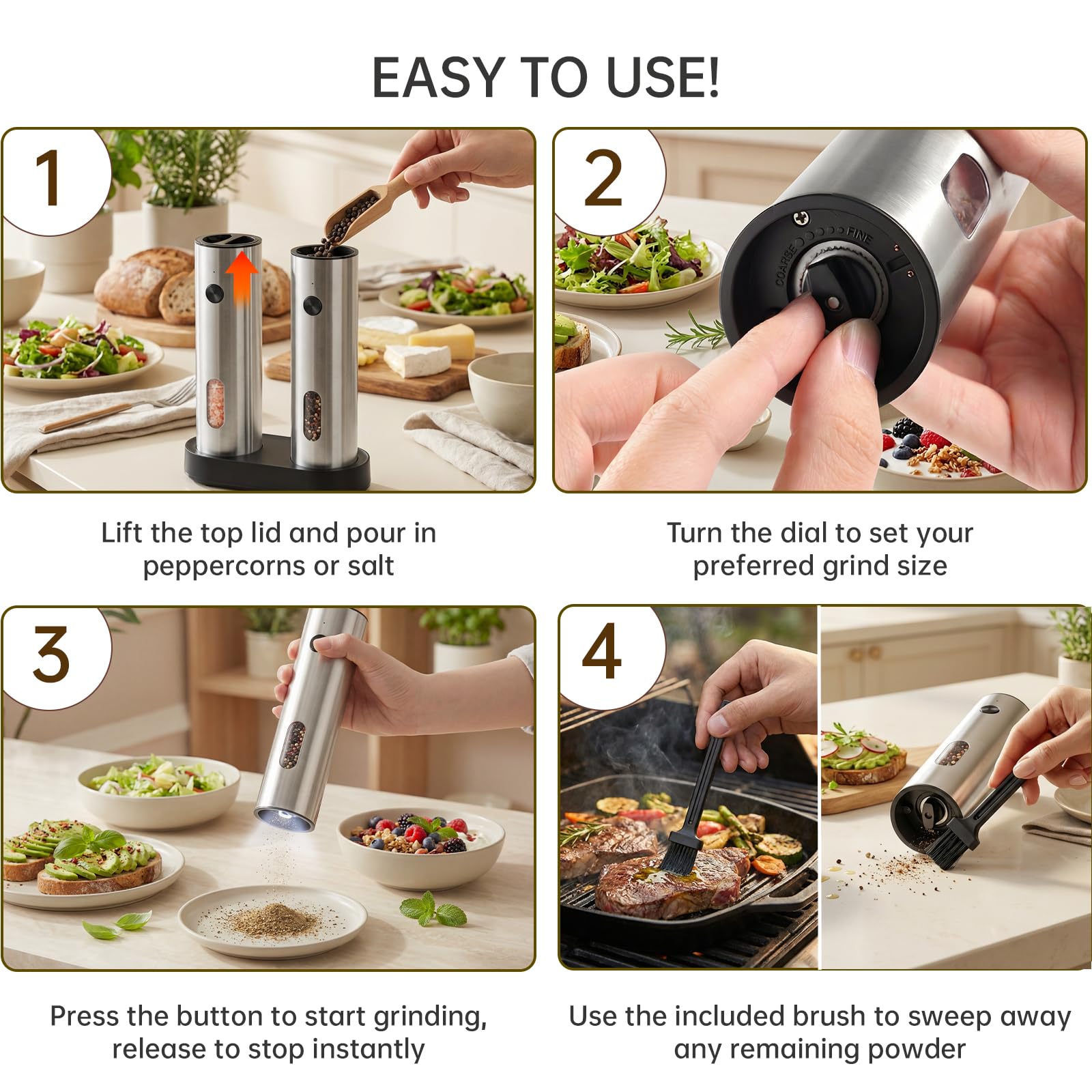 EASY TO USE!

1

Lift the top lid and pour in peppercorns or salt

2

COARSE FINE

Turn the dial to set your preferred grind size

3

Press the button to start grinding, release to stop instantly

4

Use the included brush to sweep away any remaining powder