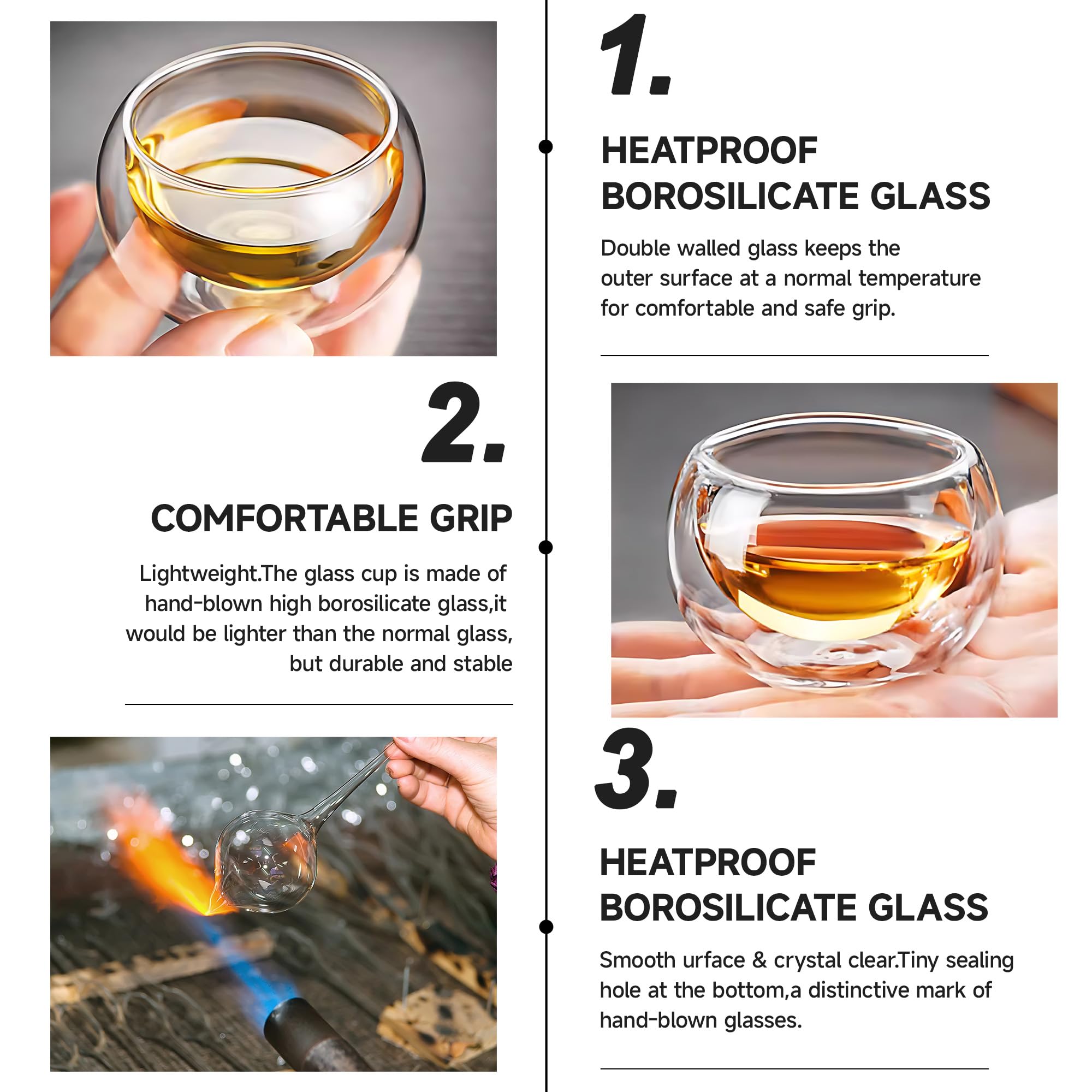 1.

HEATPROOF BOROSILICATE GLASS

Double walled glass keeps the outer surface at a normal temperature for comfortable and safe grip.

2.

COMFORTABLE GRIP

Lightweight.The glass cup is made of hand-blown high borosilicate glass,it would be lighter than the normal glass, but durable and stable

3.

HEATPROOF BOROSILICATE GLASS

Smooth urface & crystal clear.Tiny sealing hole at the bottom,a distinctive mark of hand-blown glasses.