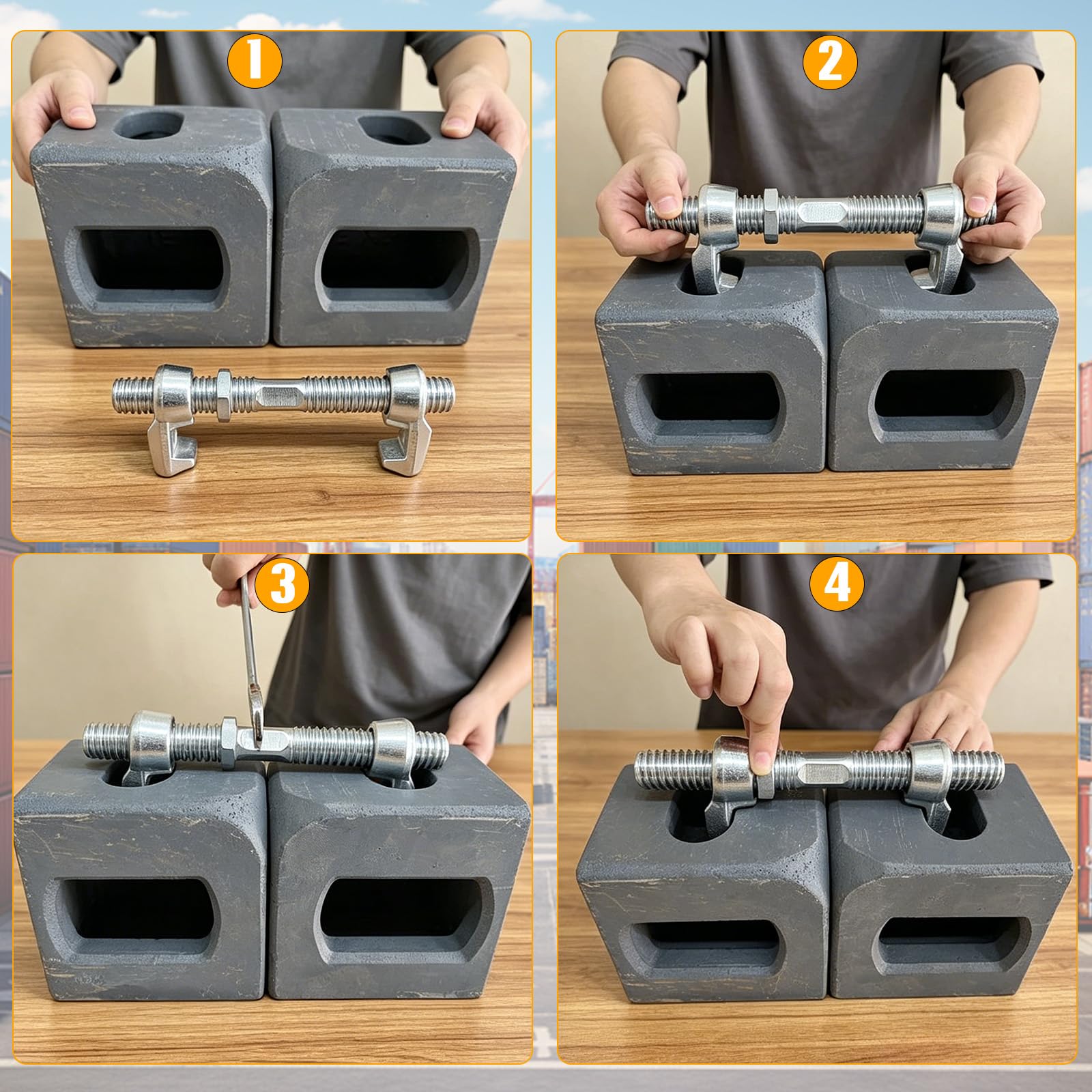 1

2

3

4