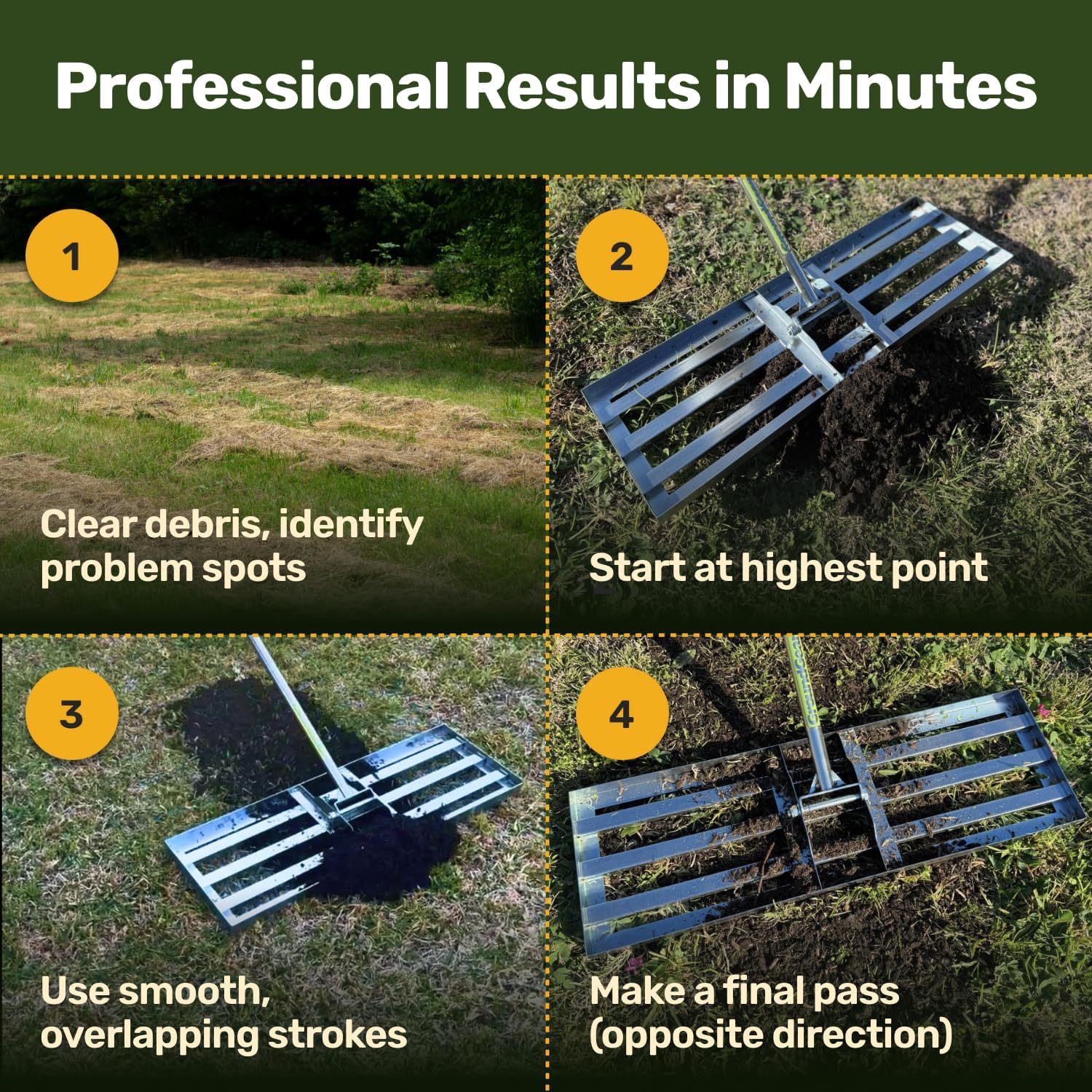 Professional Results in Minutes

1

Clear debris, identify problem spots

2

Start at highest point

3

Use smooth, overlapping strokes

4

Make a final pass (opposite direction)