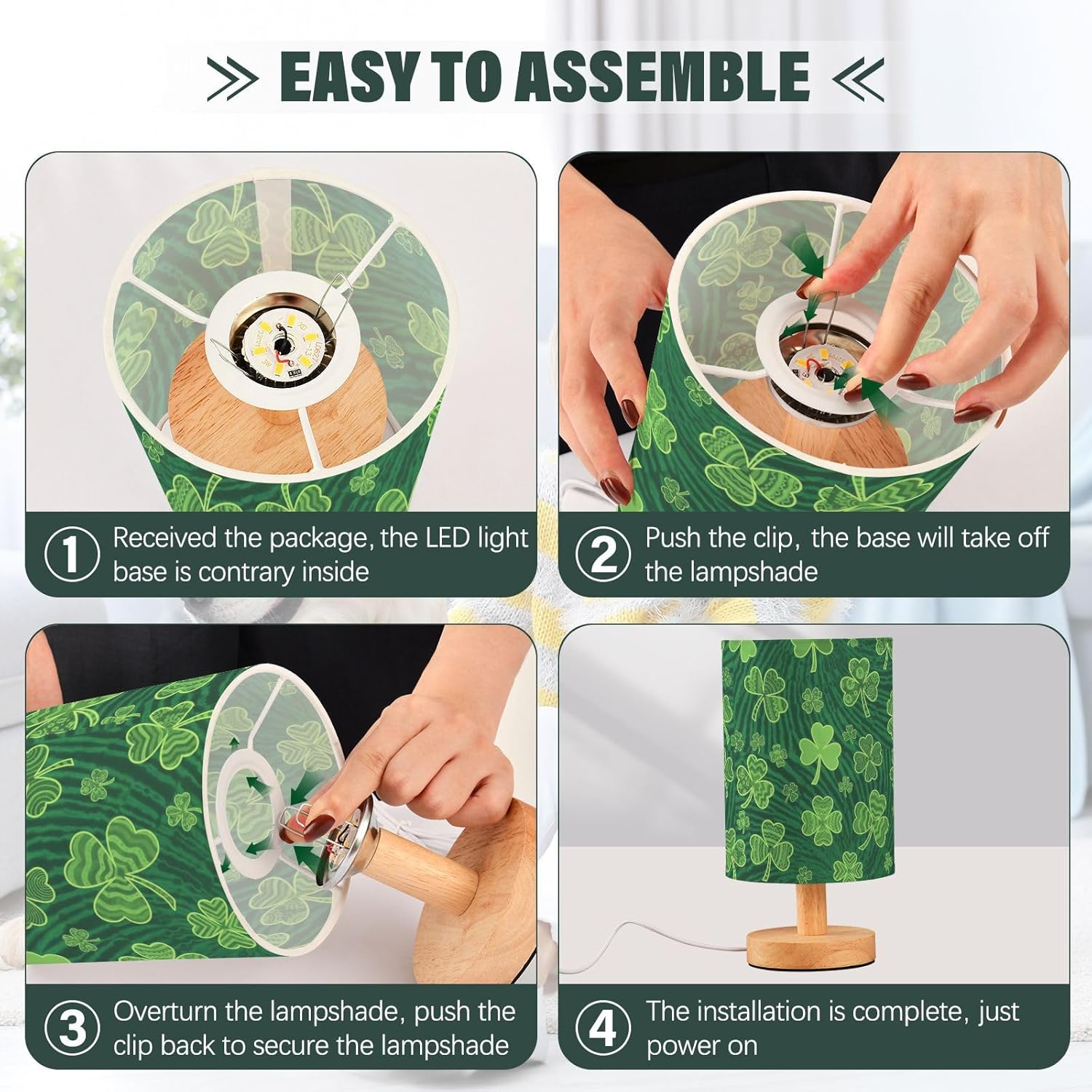 EASY TO ASSEMBLE

1 Received the package, the LED light base is contrary inside

2 Push the clip, the base will take off the lampshade

3 Overturn the lampshade, push the clip back to secure the lampshade

4 The installation is complete, just power on