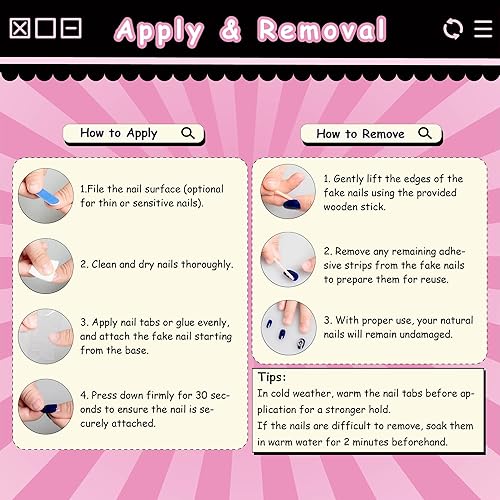 Apply & Removal

How to Apply

1.File the nail surface (optional for thin or sensitive nails).

2. Clean and dry nails thoroughly.

3. Apply nail tabs or glue evenly, and attach the fake nail starting from the base.

4. Press down firmly for 30 seconds to ensure the nail is securely attached.

How to Remove

1. Gently lift the edges of the fake nails using the provided wooden stick.

2. Remove any remaining adhesive strips from the fake nails to prepare them for reuse.

3. With proper use, your natural nails will remain undamaged.

Tips:
In cold weather, warm the nail tabs before application for a stronger hold.
If the nails are difficult to remove, soak them in warm water for 2 minutes beforehand.