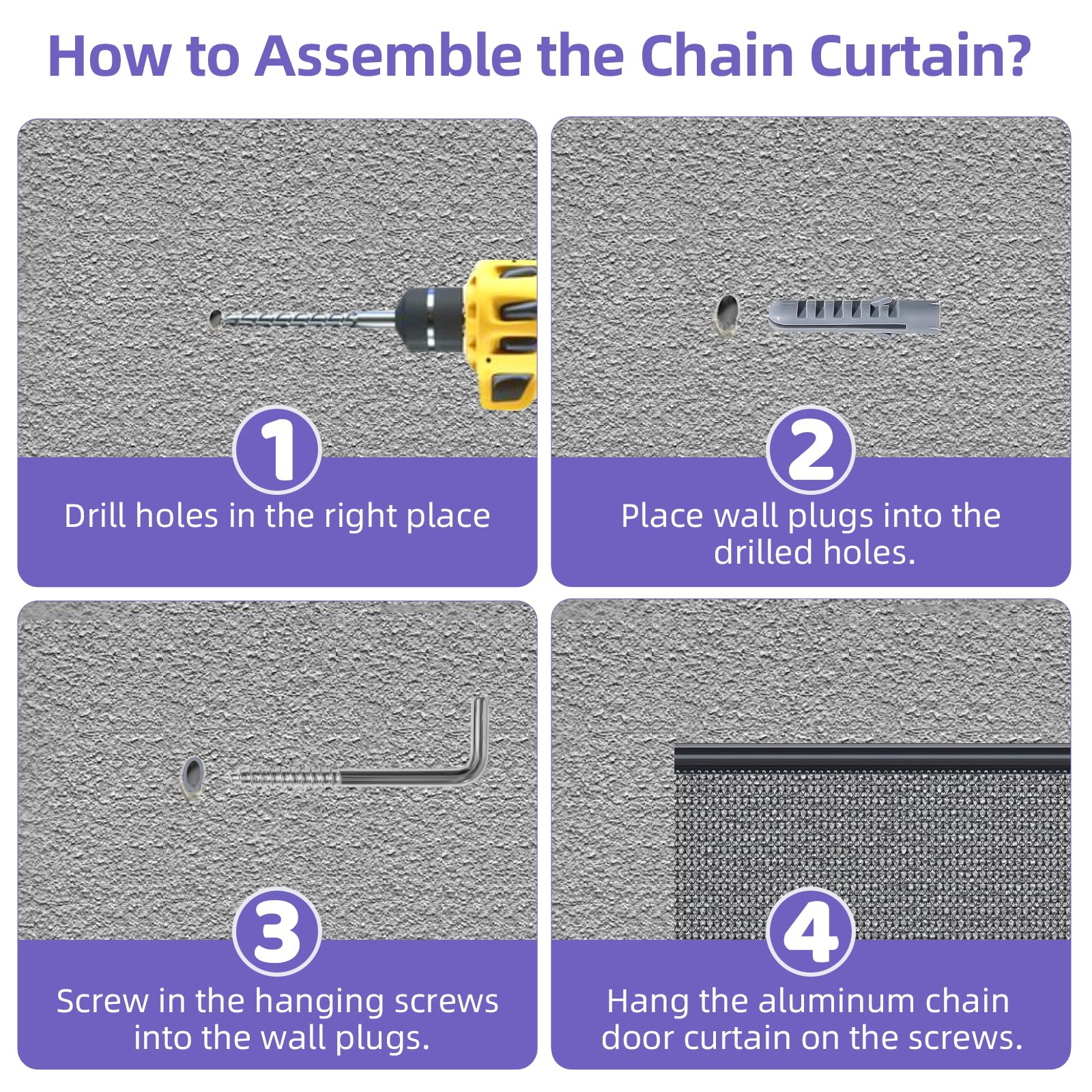 How to Assemble the Chain Curtain?

1
Drill holes in the right place

2
Place wall plugs into the drilled holes.

3
Screw in the hanging screws into the wall plugs.

4
Hang the aluminum chain door curtain on the screws.