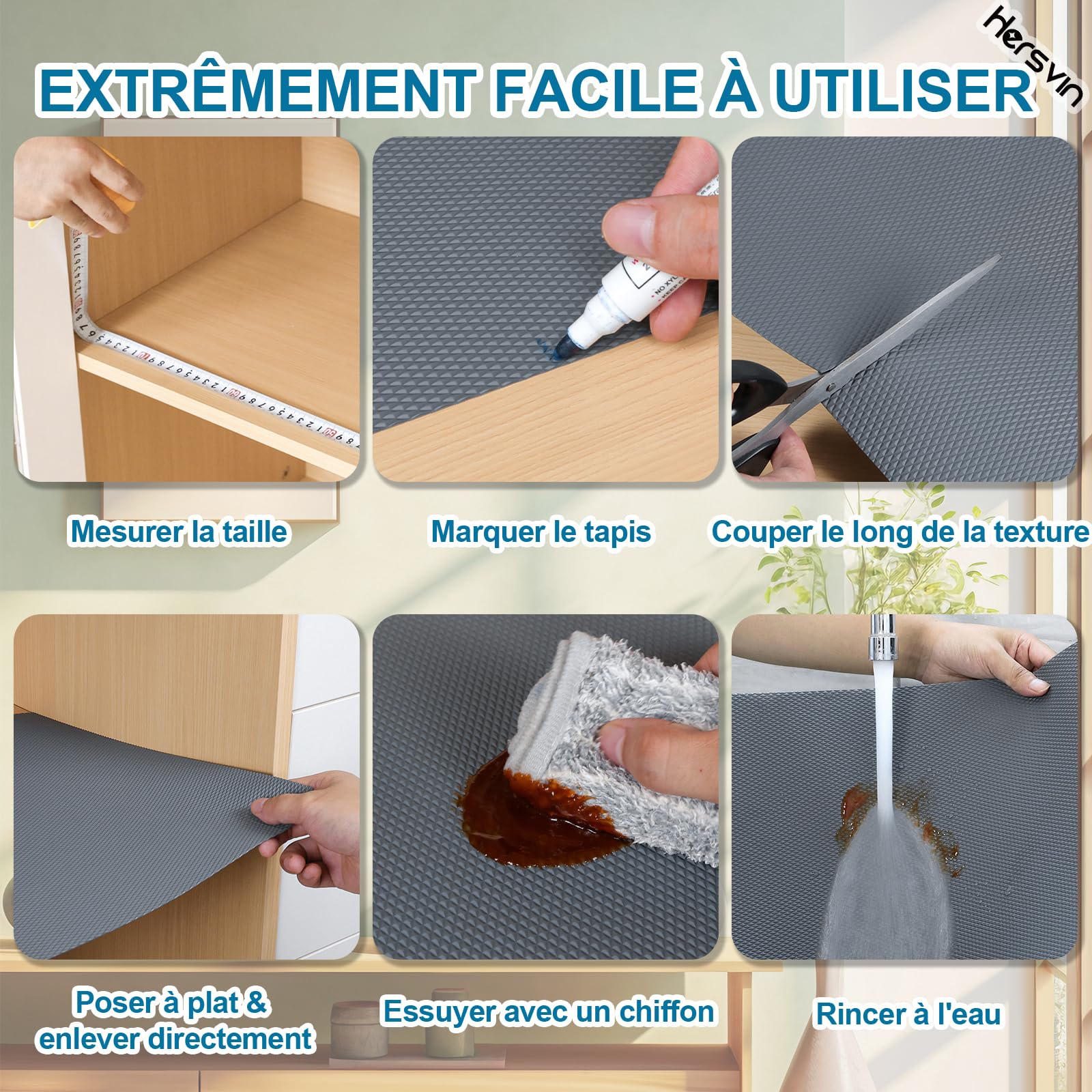 Hersvin

EXTRÊMEMENT FACILE À UTILISER

Mesurer la taille

Marquer le tapis

Couper le long de la texture

Poser à plat & enlever directement

Essuyer avec un chiffon

Rincer à l'eau