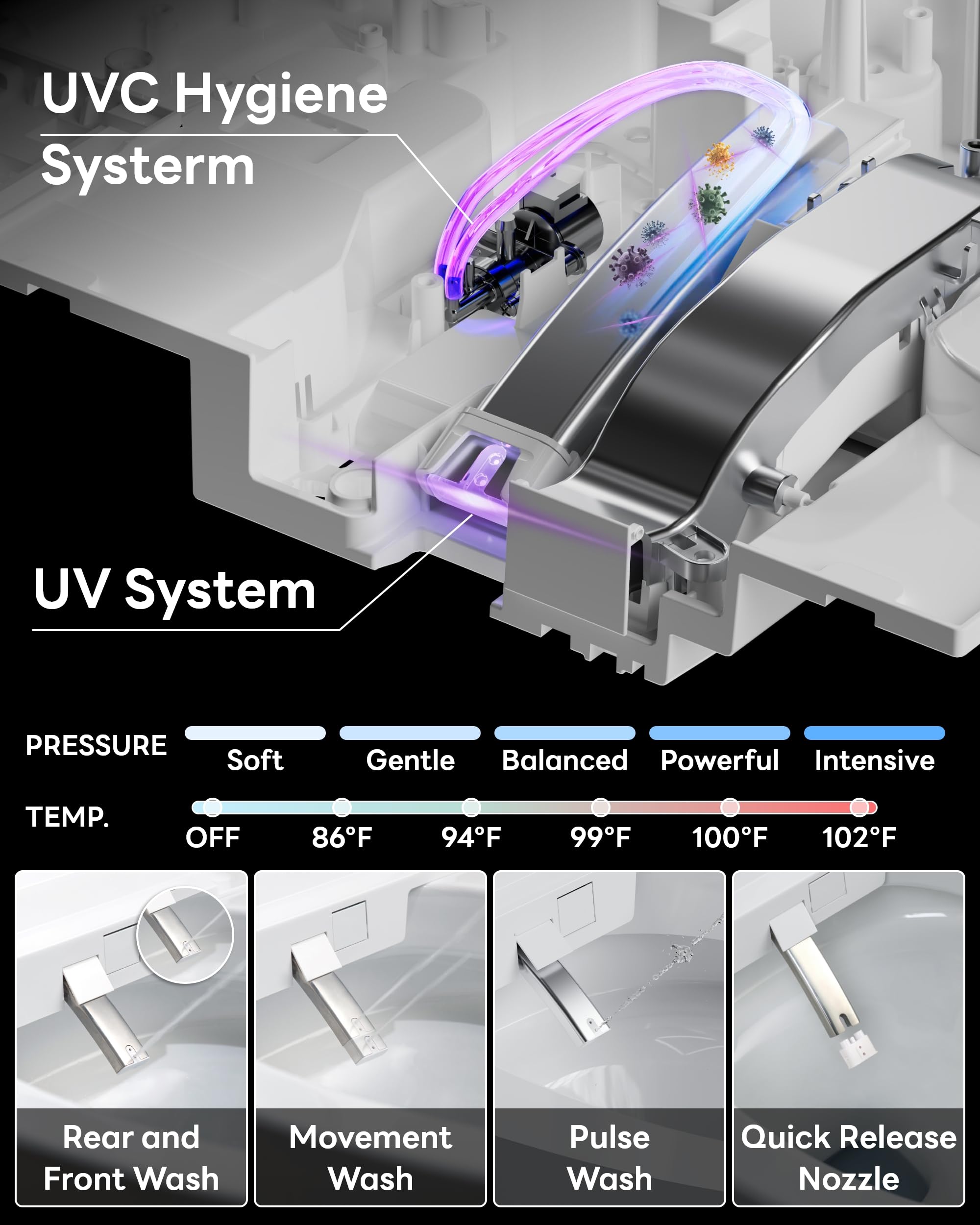 UVC Hygiene Systerm

UV System

PRESSURE Soft Gentle Balanced Powerful Intensive

TEMP. OFF 86°F 94°F 99°F 100°F 102°F

Rear and Front Wash

Movement Wash

Pulse Wash

Quick Release Nozzle