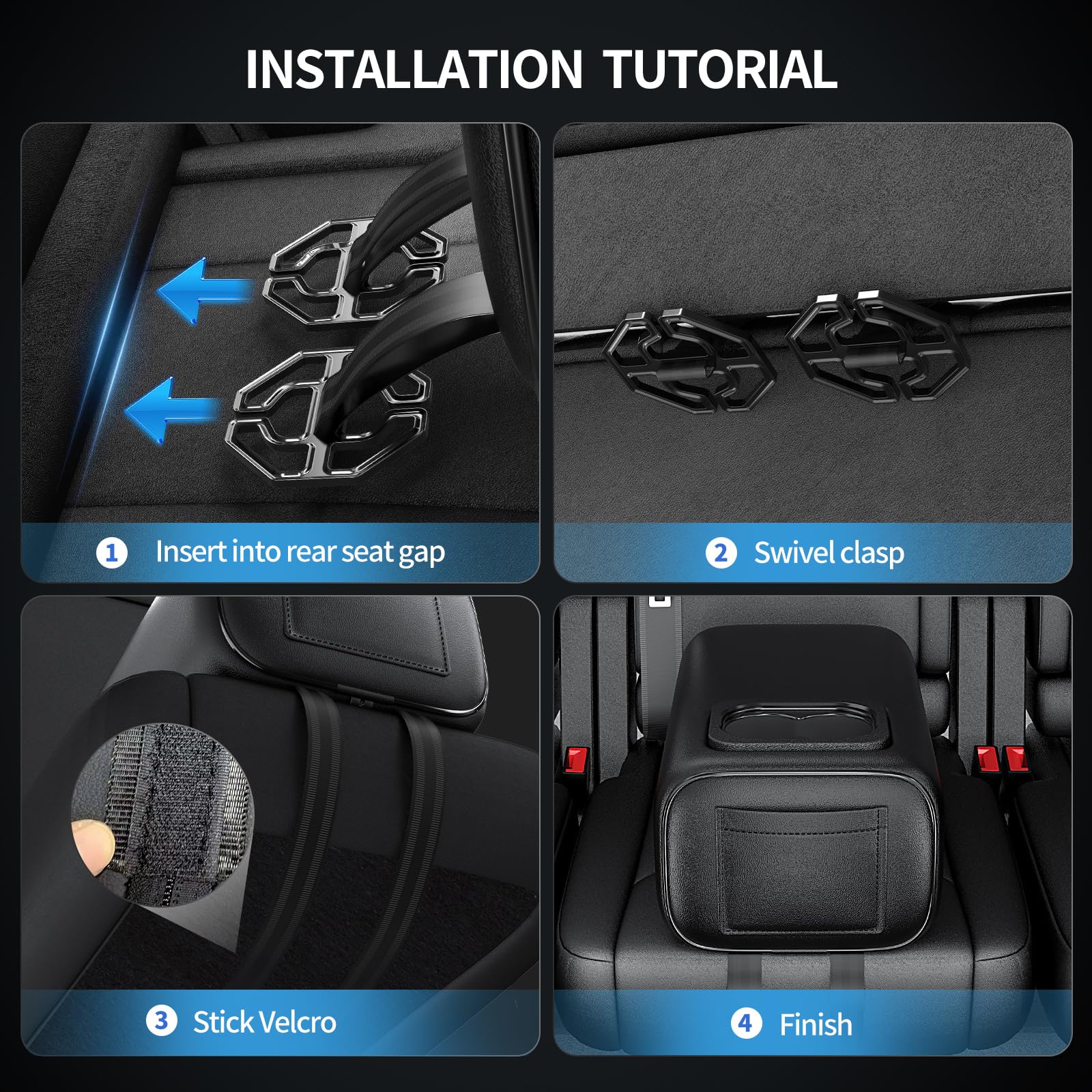 INSTALLATION TUTORIAL

1 Insert into rear seat gap

2 Swivel clasp

3 Stick Velcro

4 Finish