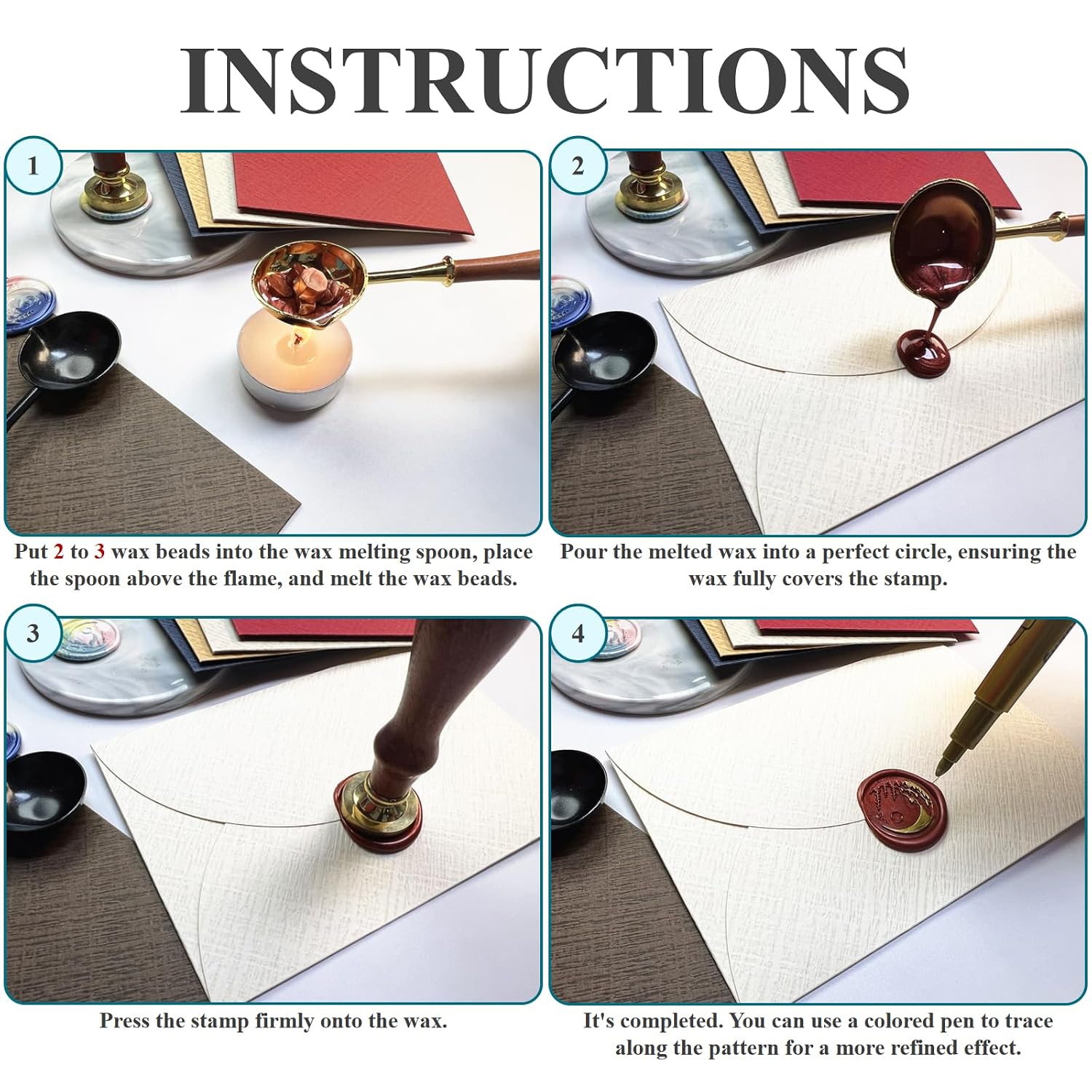 INSTRUCTIONS

1

Put 2 to 3 wax beads into the wax melting spoon, place the spoon above the flame, and melt the wax beads.

2

Pour the melted wax into a perfect circle, ensuring the wax fully covers the stamp.

3

Press the stamp firmly onto the wax.

4

It's completed. You can use a colored pen to trace along the pattern for a more refined effect.