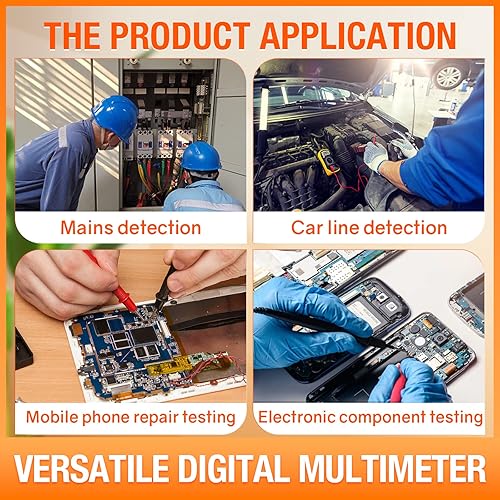 THE PRODUCT APPLICATION

Mains detection

Car line detection

Mobile phone repair testing

Electronic component testing

VERSATILE DIGITAL MULTIMETER