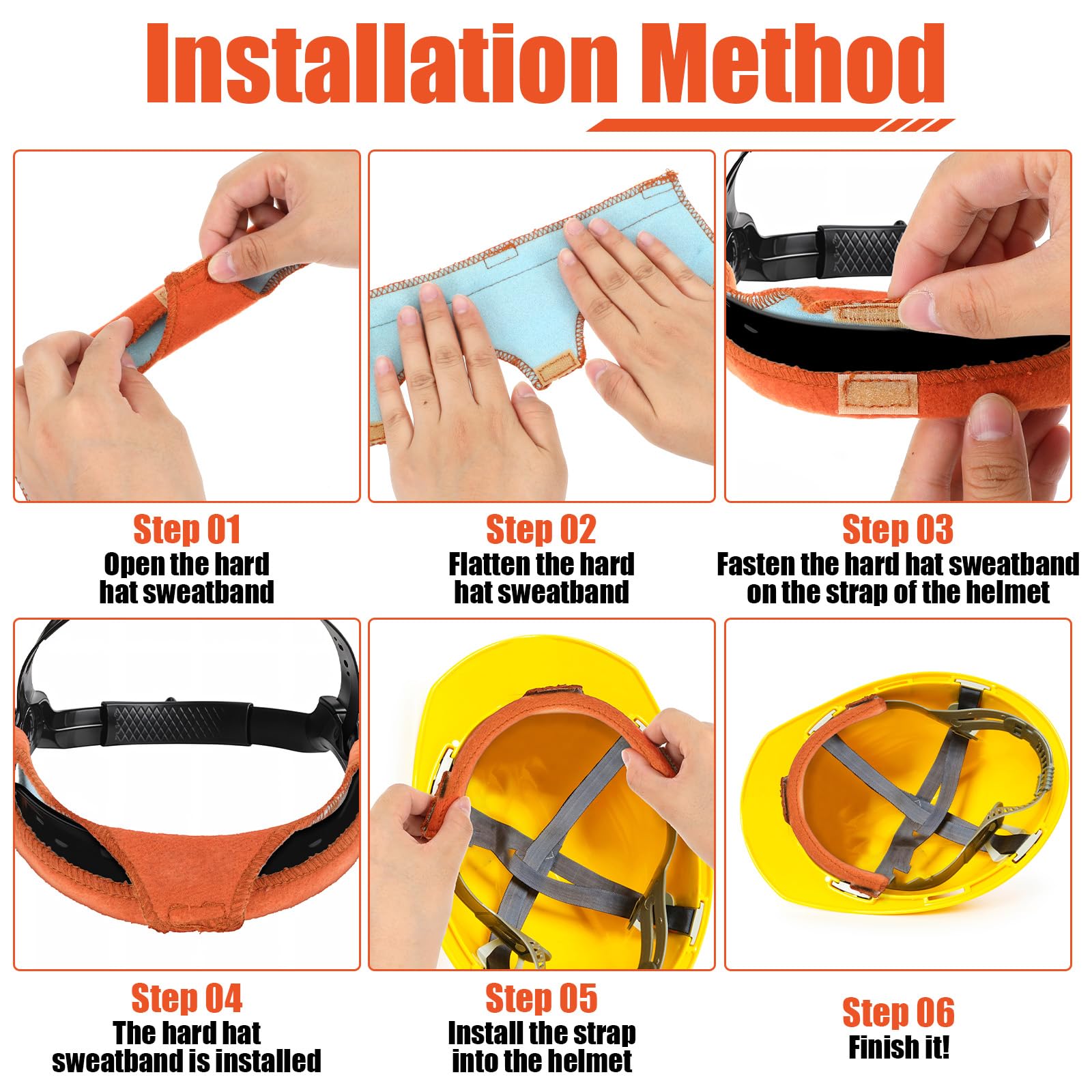 Installation Method

Step 01
Open the hard hat sweatband

Step 02
Flatten the hard hat sweatband

Step 03
Fasten the hard hat sweatband on the strap of the helmet

Step 04
The hard hat sweatband is installed

Step 05
Install the strap into the helmet

Step 06
Finish it!