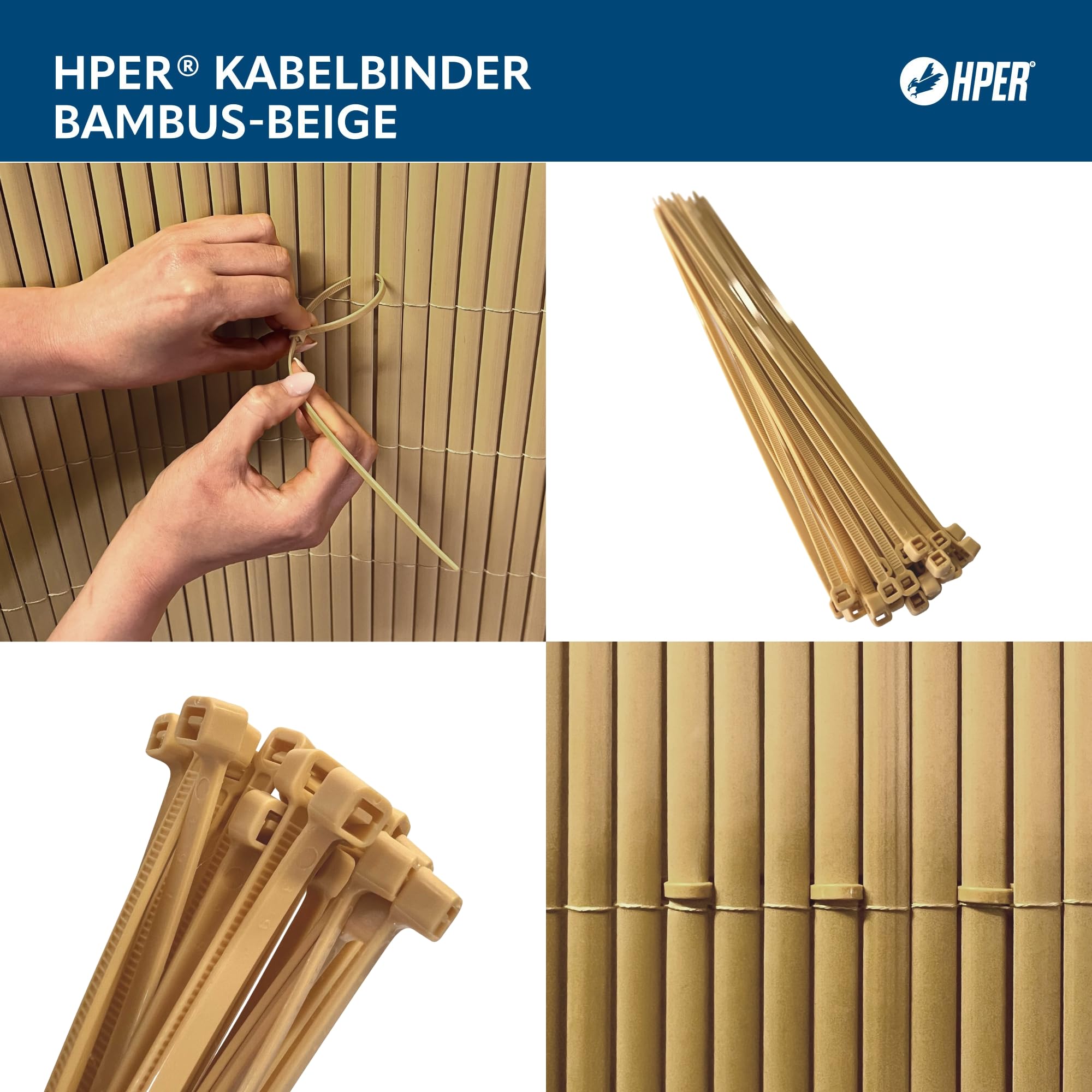 HPER® KABELBINDER
BAMBUS-BEIGE

HPER®