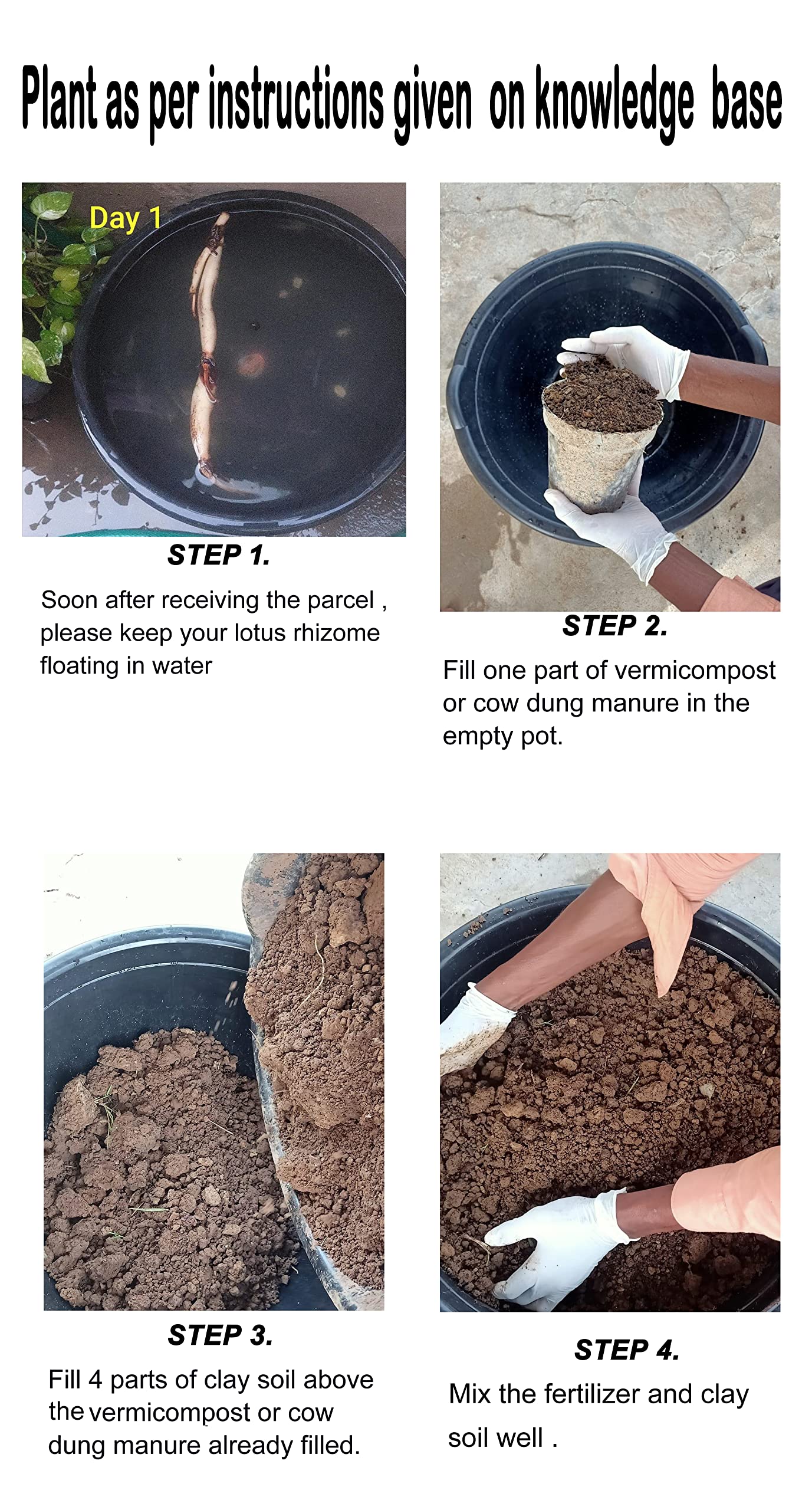 Plant as per instructions given on knowledge base

Day 1

STEP 1.

Soon after receiving the parcel , please keep your lotus rhizome floating in water

STEP 2.

Fill one part of vermicompost or cow dung manure in the empty pot.

STEP 3.

Fill 4 parts of clay soil above the vermicompost or cow dung manure already filled.

STEP 4.

Mix the fertilizer and clay soil well .