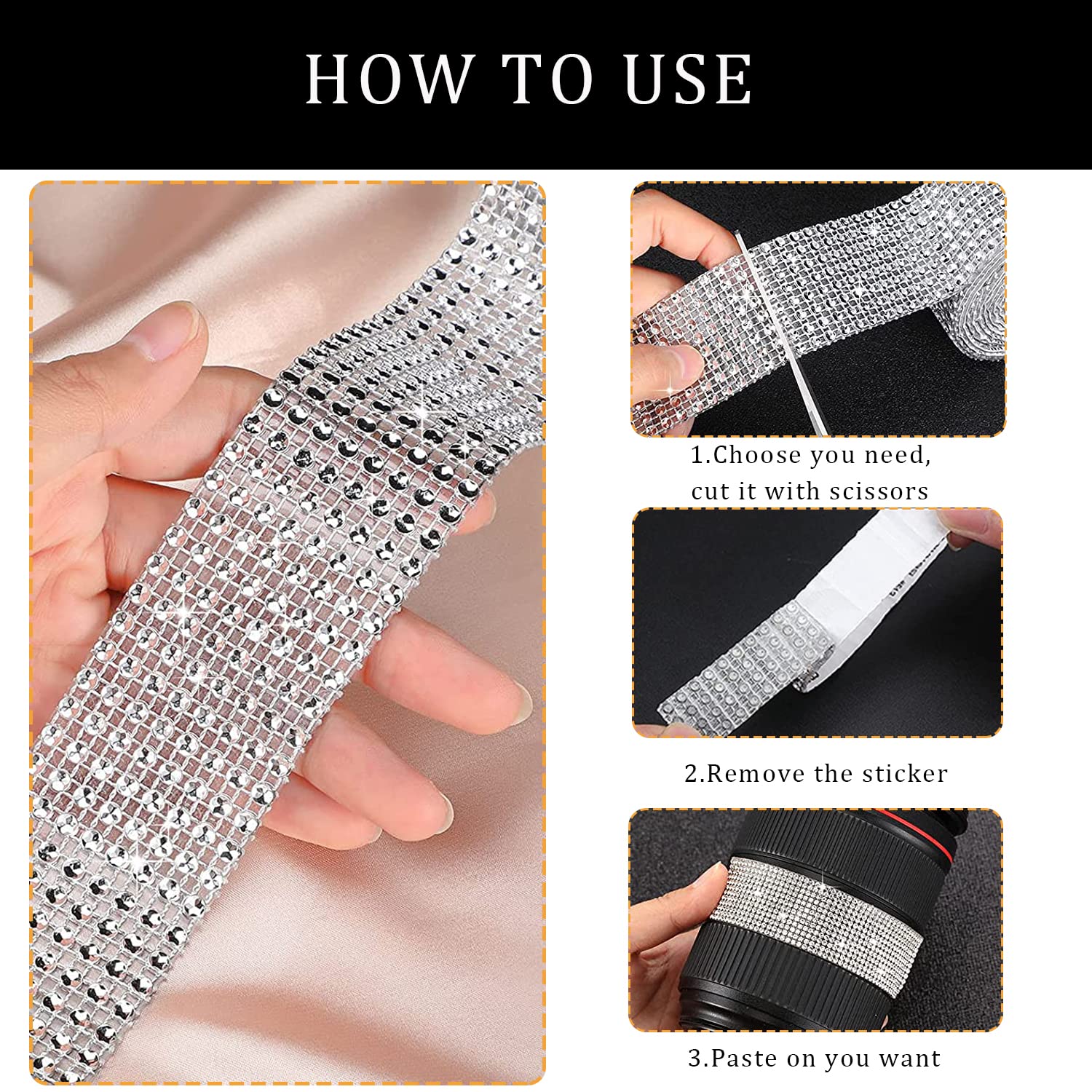 HOW TO USE

1.Choose you need, cut it with scissors

2.Remove the sticker

3.Paste on you want