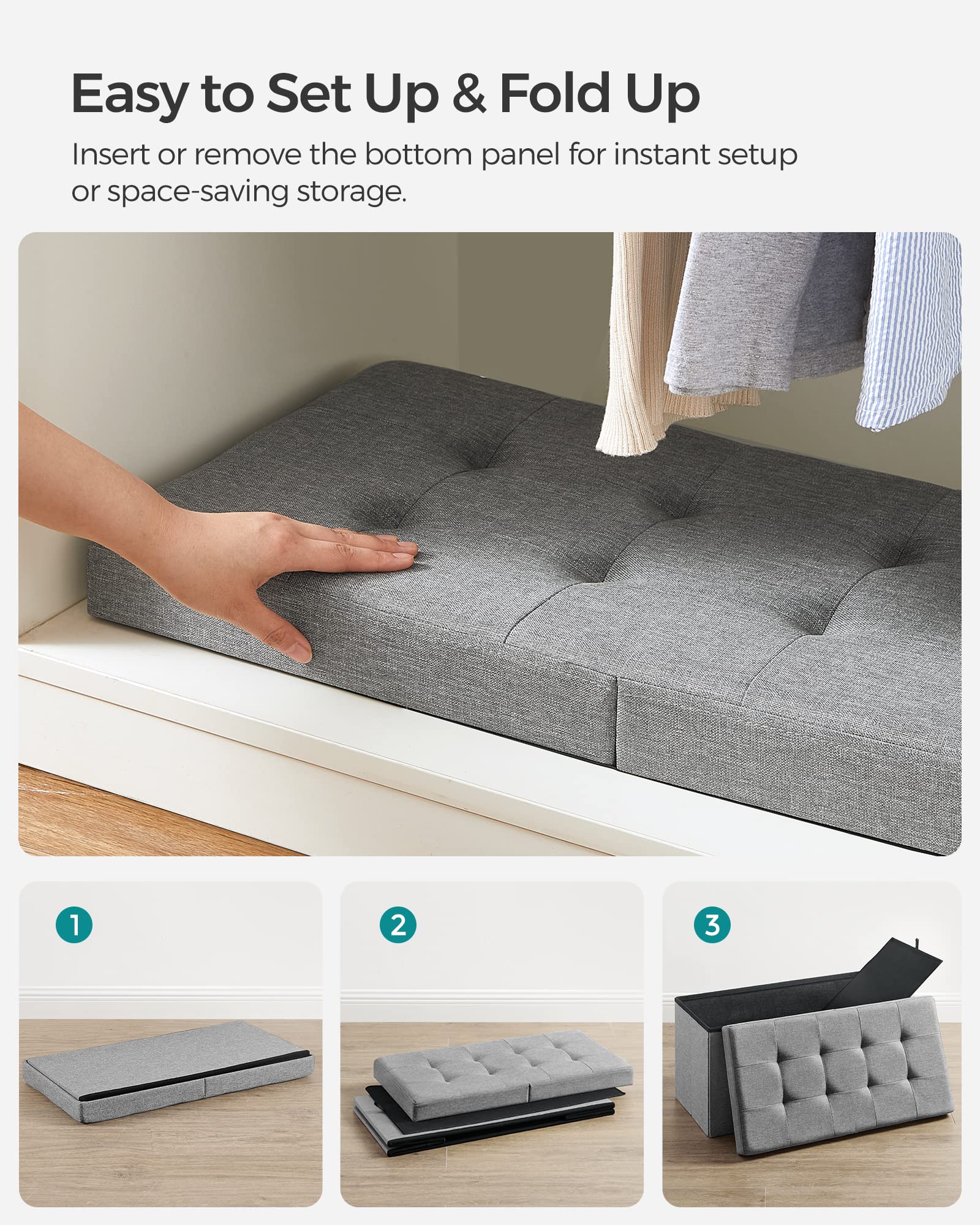 Easy to Set Up & Fold Up

Insert or remove the bottom panel for instant setup or space-saving storage.

1

2

3