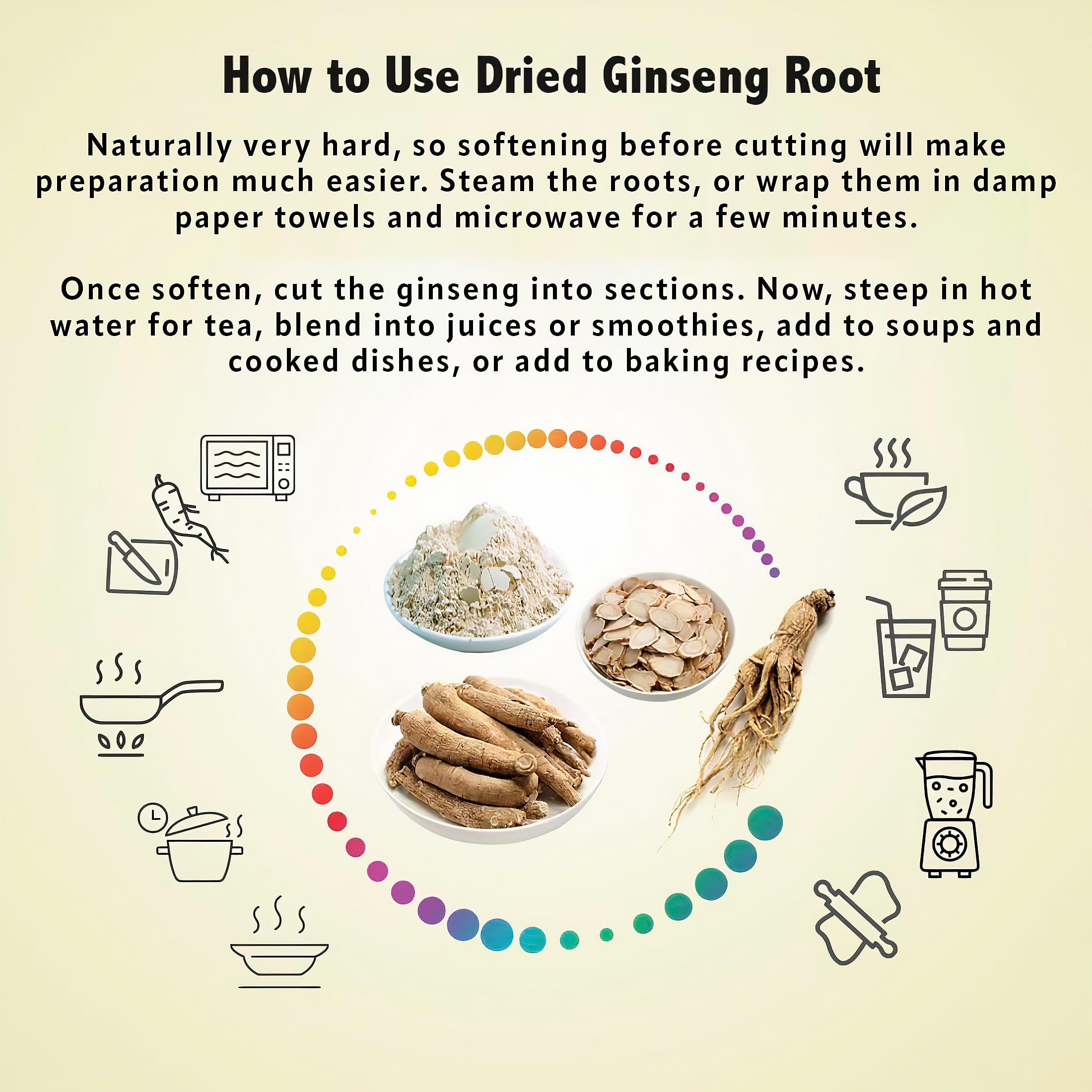 How to Use Dried Ginseng Root

Naturally very hard, so softening before cutting will make preparation much easier. Steam the roots, or wrap them in damp paper towels and microwave for a few minutes.

Once soften, cut the ginseng into sections. Now, steep in hot water for tea, blend into juices or smoothies, add to soups and cooked dishes, or add to baking recipes.