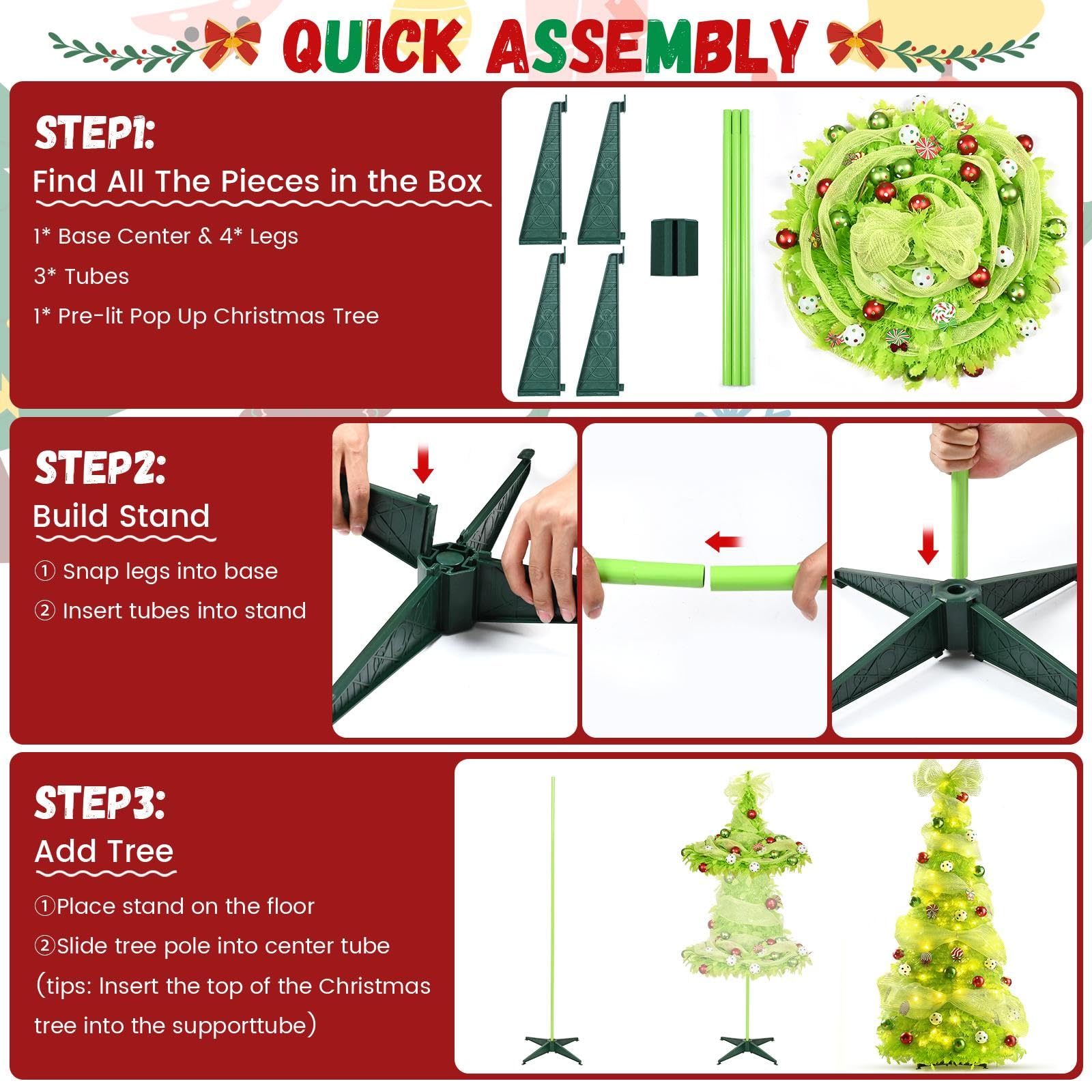 QUICK ASSEMBLY

STEP1:
Find All The Pieces in the Box
1* Base Center & 4* Legs
3* Tubes
1* Pre-lit Pop Up Christmas Tree

STEP2:
Build Stand
① Snap legs into base
② Insert tubes into stand

STEP3:
Add Tree
①Place stand on the floor
②Slide tree pole into center tube
(tips: Insert the top of the Christmas tree into the supporttube)