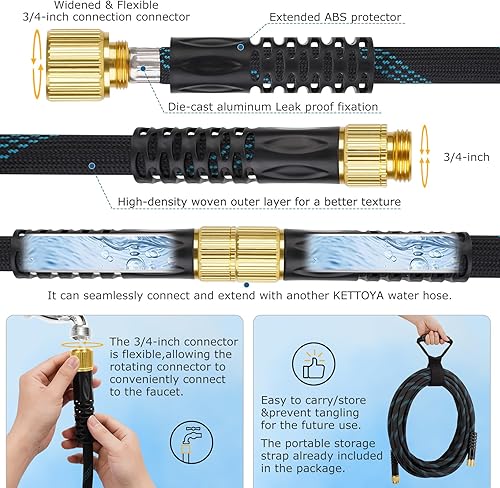 Widened & Flexible
3/4-inch connection connector

Extended ABS protector

Die-cast aluminum Leak proof fixation

3/4-inch

High-density woven outer layer for a better texture

It can seamlessly connect and extend with another KETTOYA water hose.

The 3/4-inch connector is flexible,allowing the rotating connector to conveniently connect to the faucet.

Easy to carry/store &prevent tangling for the future use.

The portable storage strap already included in the package.