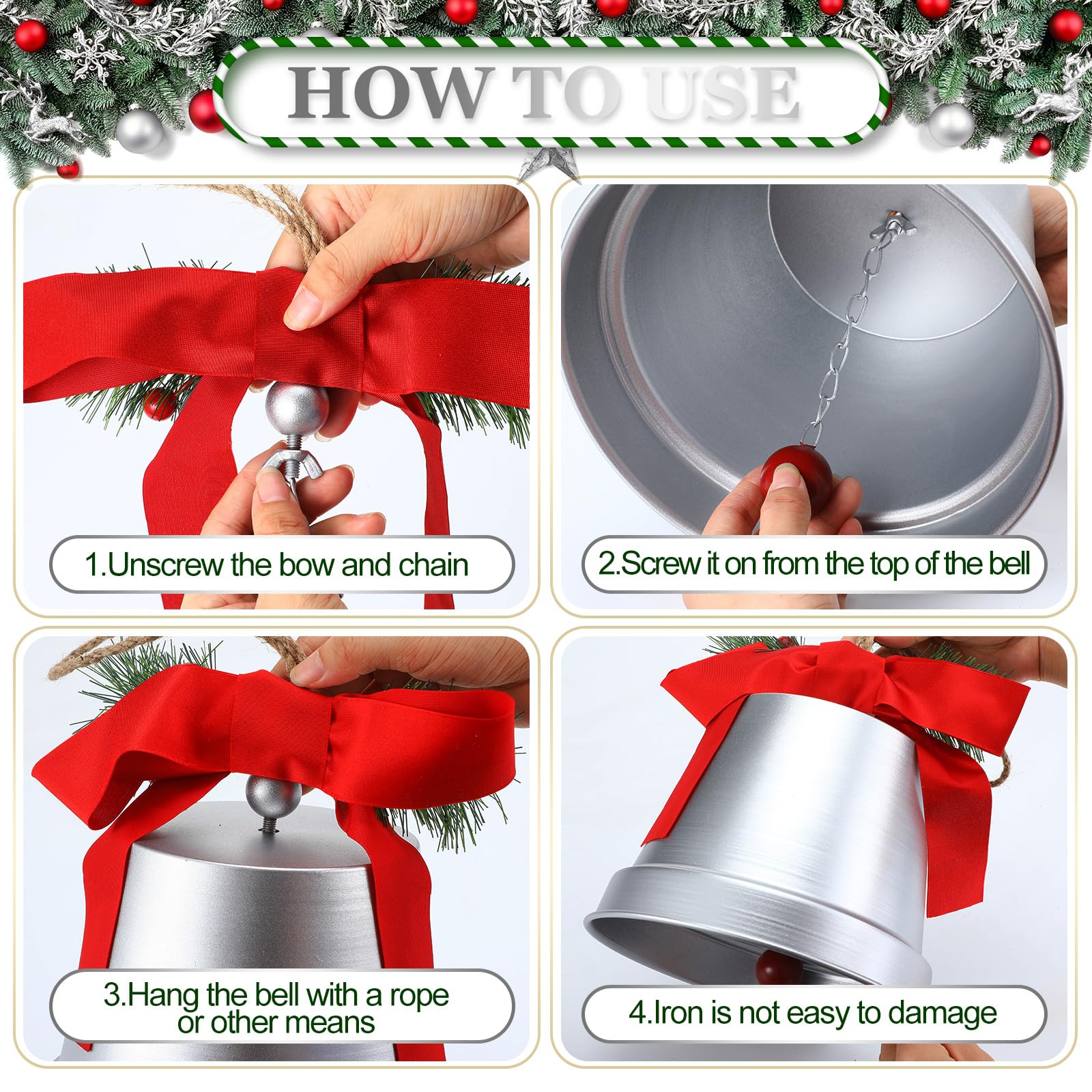 HOW TO USE

1.Unscrew the bow and chain

2.Screw it on from the top of the bell

3.Hang the bell with a rope or other means

4.Iron is not easy to damage