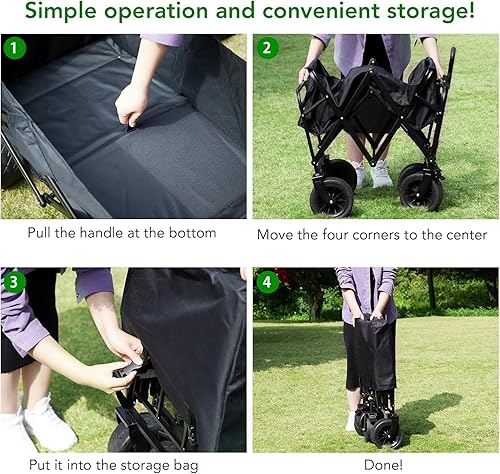 Simple operation and convenient storage!

1

Pull the handle at the bottom

2

Move the four corners to the center

3

Put it into the storage bag

4

Done!