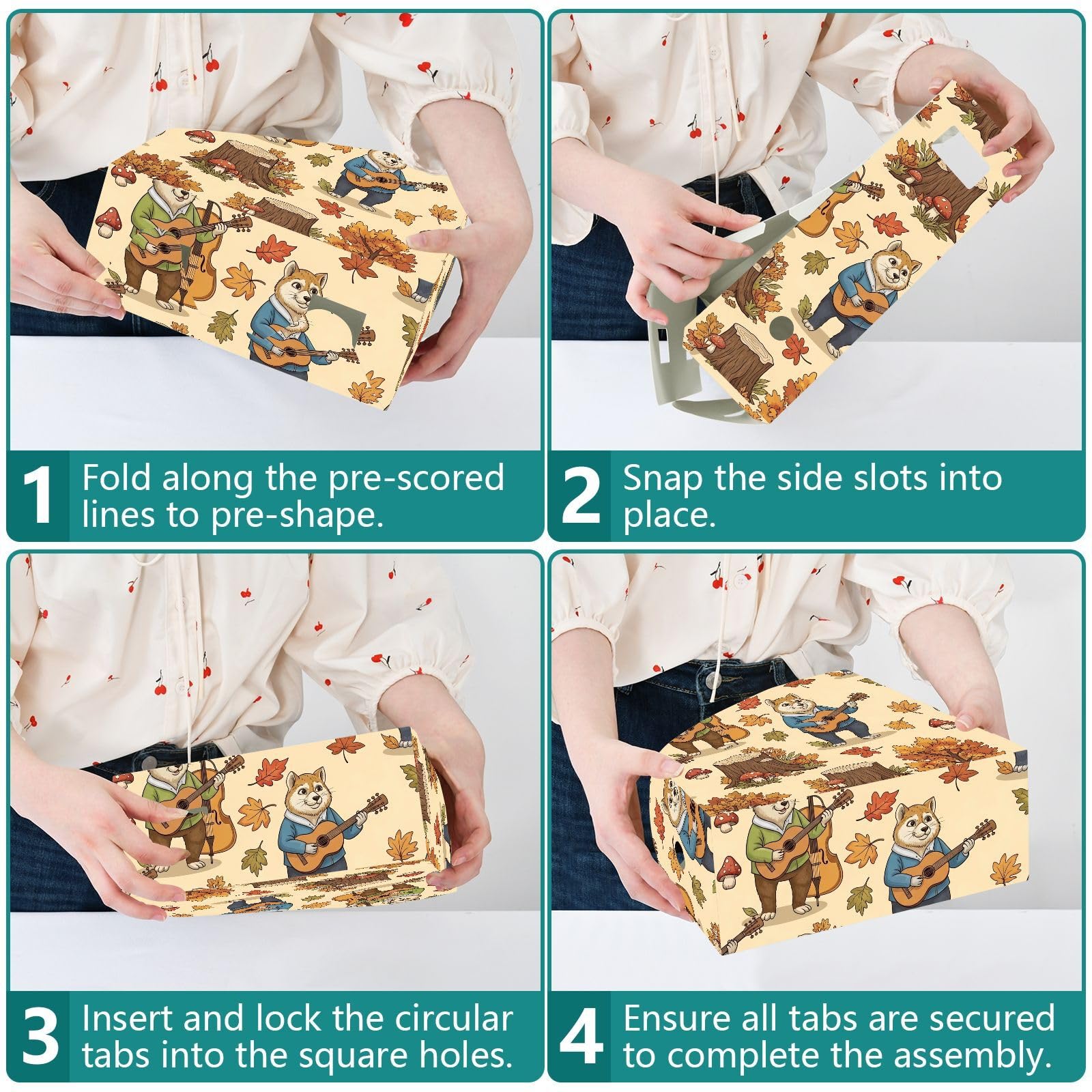 1 Fold along the pre-scored lines to pre-shape.

2 Snap the side slots into place.

3 Insert and lock the circular tabs into the square holes.

4 Ensure all tabs are secured to complete the assembly.