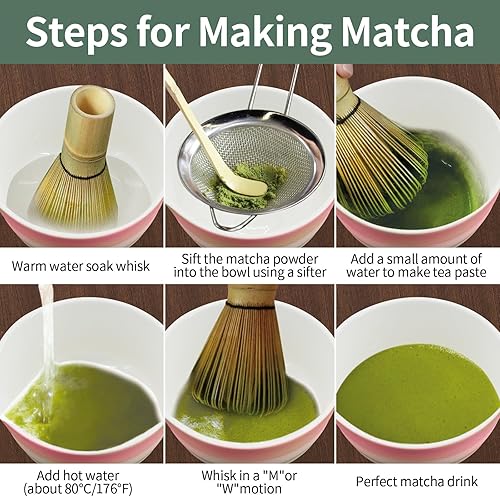 Steps for Making Matcha

Warm water soak whisk

Sift the matcha powder into the bowl using a sifter

Add a small amount of water to make tea paste

Add hot water (about 80°C/176°F)

Whisk in a "M"or "W"motion

Perfect matcha drink