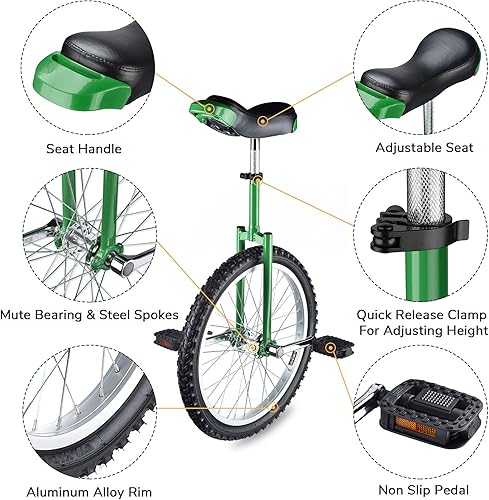 Seat Handle

Adjustable Seat

Mute Bearing & Steel Spokes

Quick Release Clamp For Adjusting Height

Aluminum Alloy Rim

Non Slip Pedal