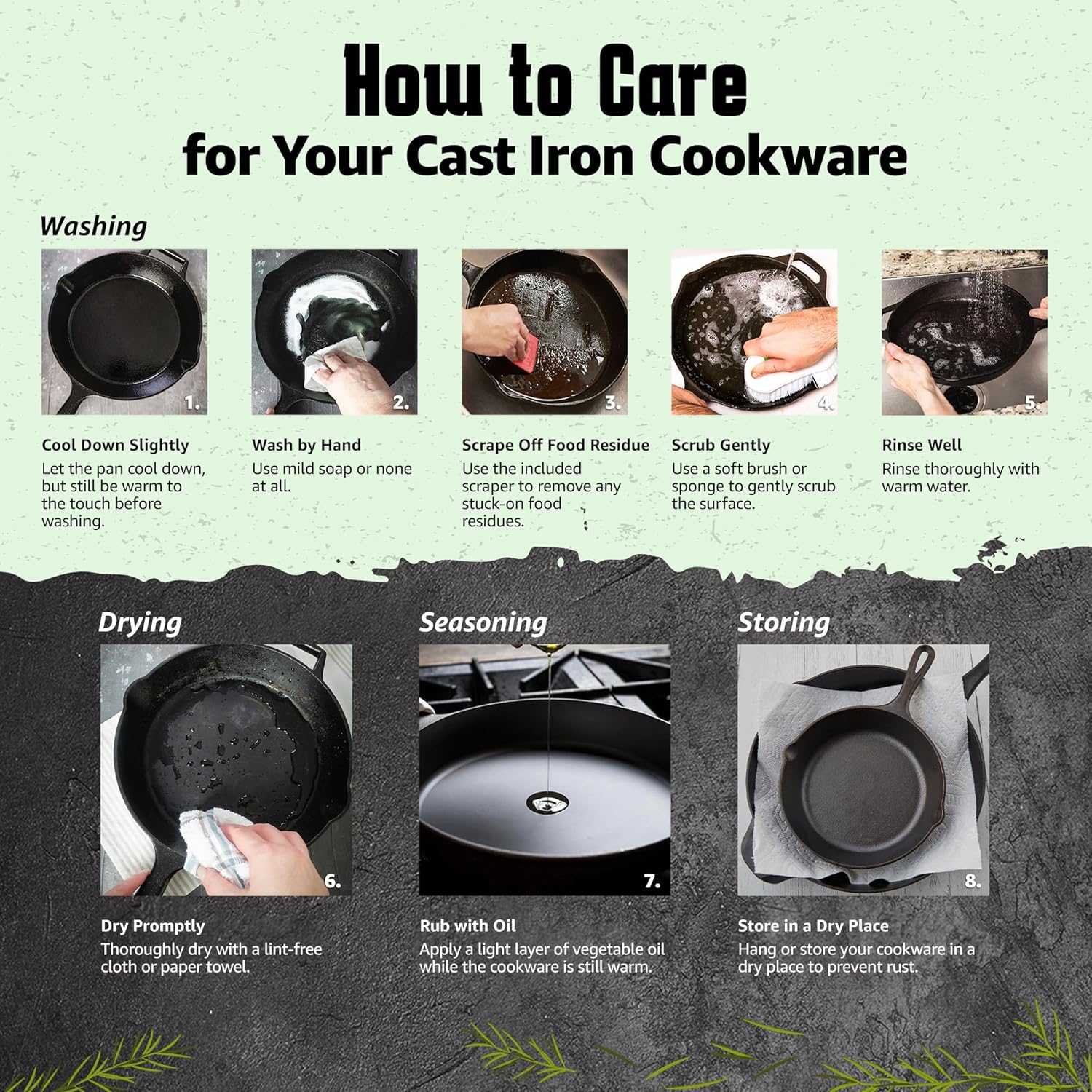 How to Care
for Your Cast Iron Cookware

Washing

1.

Cool Down Slightly
Let the pan cool down, but still be warm to the touch before washing.

2.

Wash by Hand
Use mild soap or none at all.

3.

Scrape Off Food Residue
Use the included scraper to remove any stuck-on food residues.

4.

Scrub Gently
Use a soft brush or sponge to gently scrub the surface.

5.

Rinse Well
Rinse thoroughly with warm water.

Drying

6.

Dry Promptly
Thoroughly dry with a lint-free cloth or paper towel.

Seasoning

7.

Rub with Oil
Apply a light layer of vegetable oil while the cookware is still warm.

Storing

8.

Store in a Dry Place
Hang or store your cookware in a dry place to prevent rust.