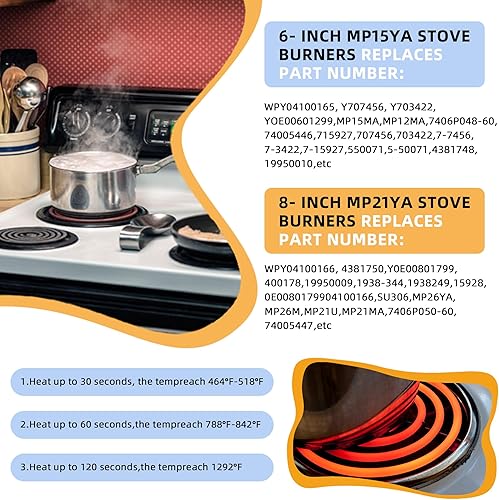 6- INCH MP15YA STOVE BURNERS REPLACES PART NUMBER:

WPY04100165, Y707456, Y703422, YOE00601299,MP15MA,MP12MA,7406P048-60, 74005446,715927,707456,703422,7-7456, 7-3422,7-15927,550071,5-50071,4381748, 19950010,etc

8- INCH MP21YA STOVE BURNERS REPLACES PART NUMBER:

WPY04100166, 4381750,Y0E00801799, 400178,19950009,1938-344,1938249,15928, 0E0080179904100166,SU306,MP26YA, MP26M,MP21U,MP21MA,7406P050-60, 74005447,etc

1.Heat up to 30 seconds, the tempreach 464°F-518°F

2.Heat up to 60 seconds,the tempreach 788°F-842°F

3.Heat up to 120 seconds,the tempreach 1292°F