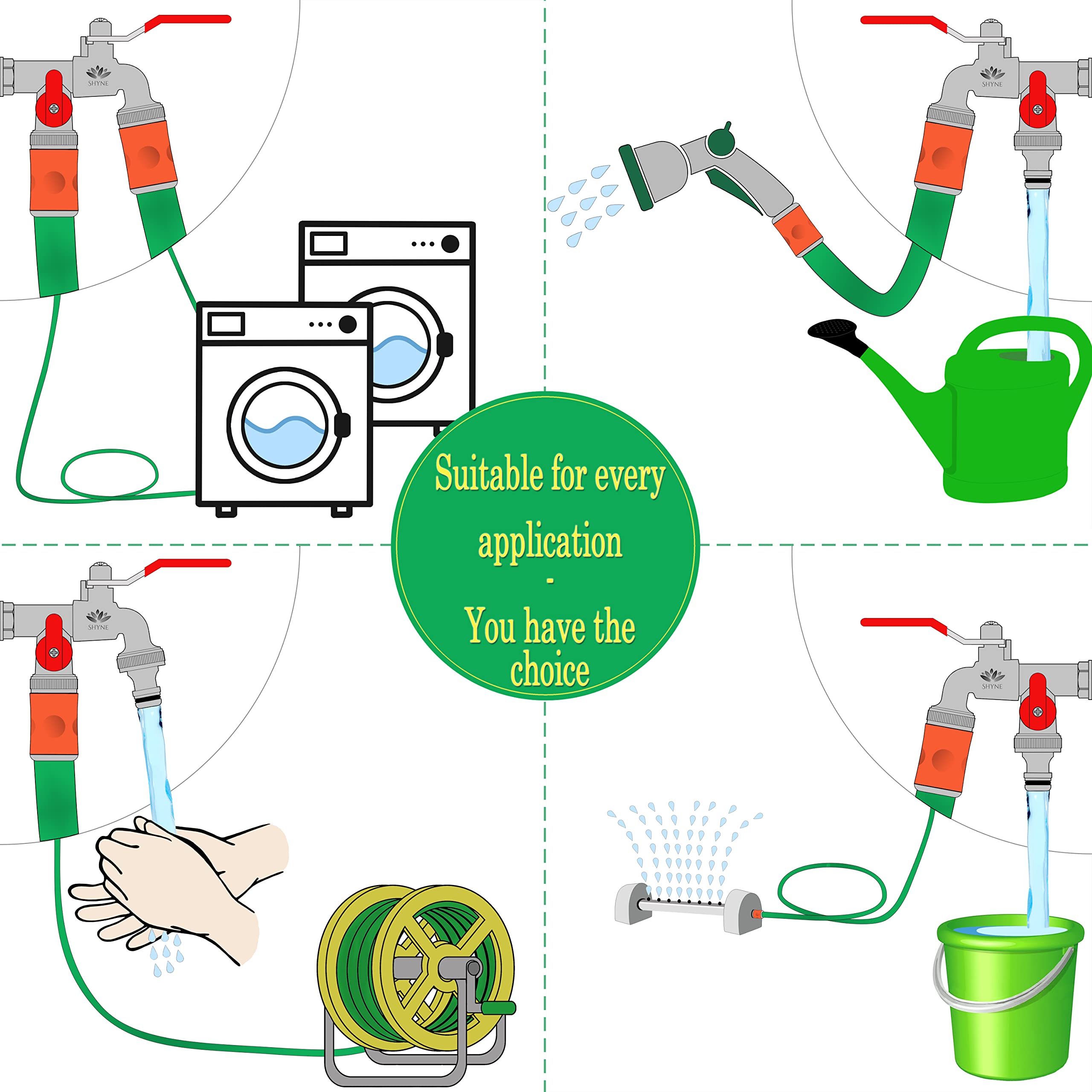 SHYNE

SHYNE

Suitable for every application
-
You have the choice

SHYNE

SHYNE