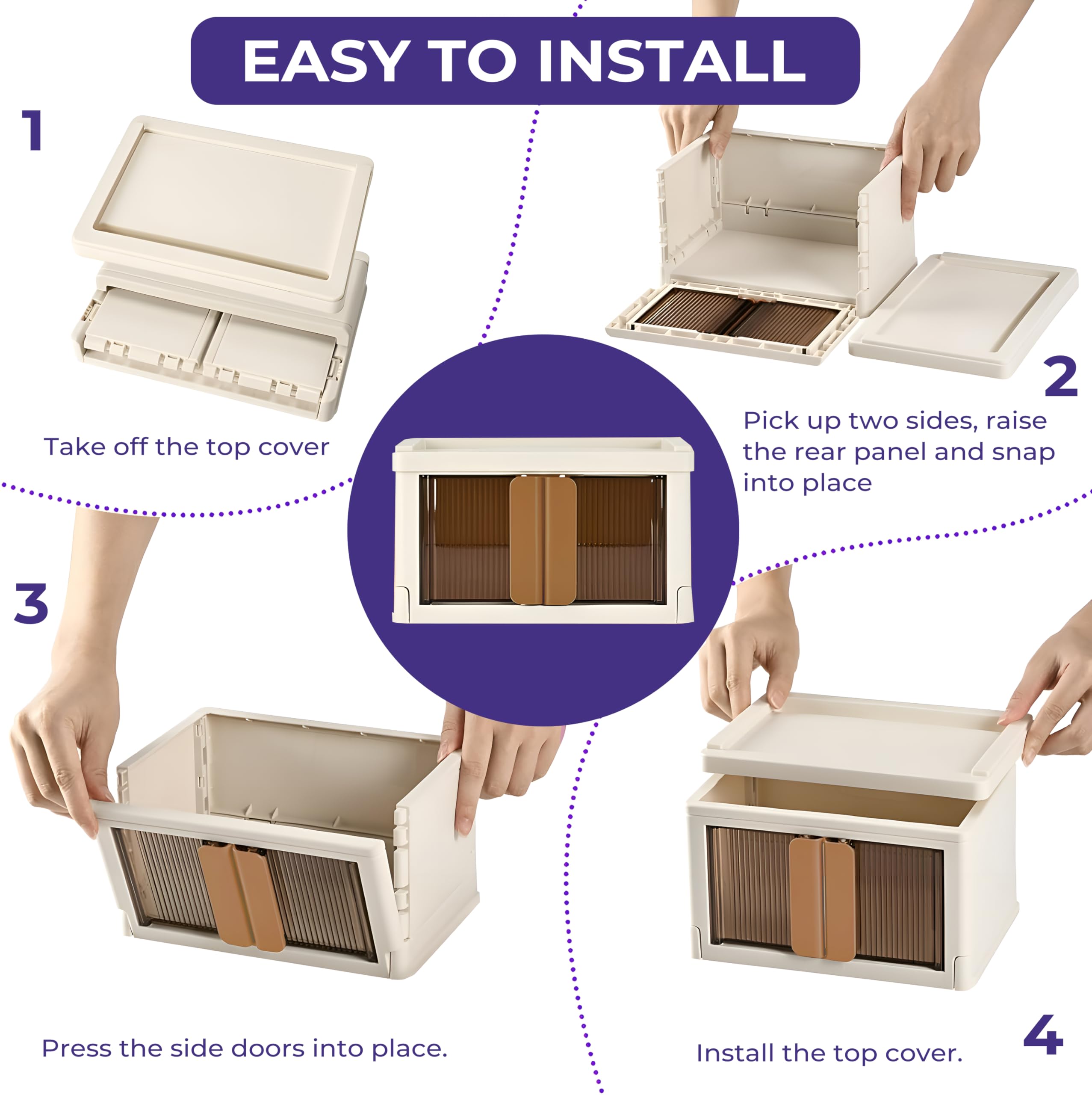 EASY TO INSTALL

1

Take off the top cover

2

Pick up two sides, raise the rear panel and snap into place

3

Press the side doors into place.

4

Install the top cover.