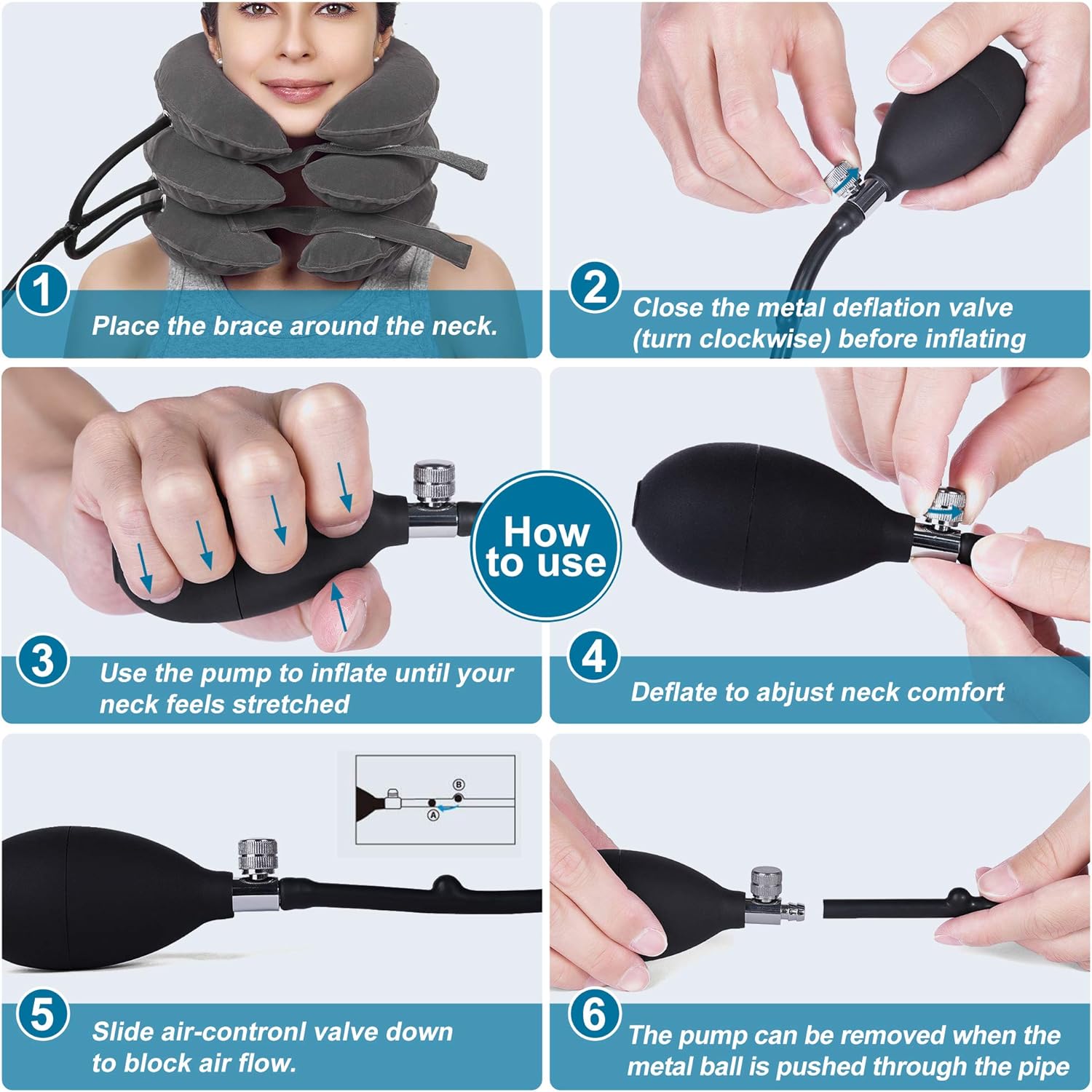 1 Place the brace around the neck.

2 Close the metal deflation valve (turn clockwise) before inflating

How to use

3 Use the pump to inflate until your neck feels stretched

4 Deflate to abjust neck comfort

B
A

5 Slide air-contronl valve down to block air flow.

6 The pump can be removed when the metal ball is pushed through the pipe