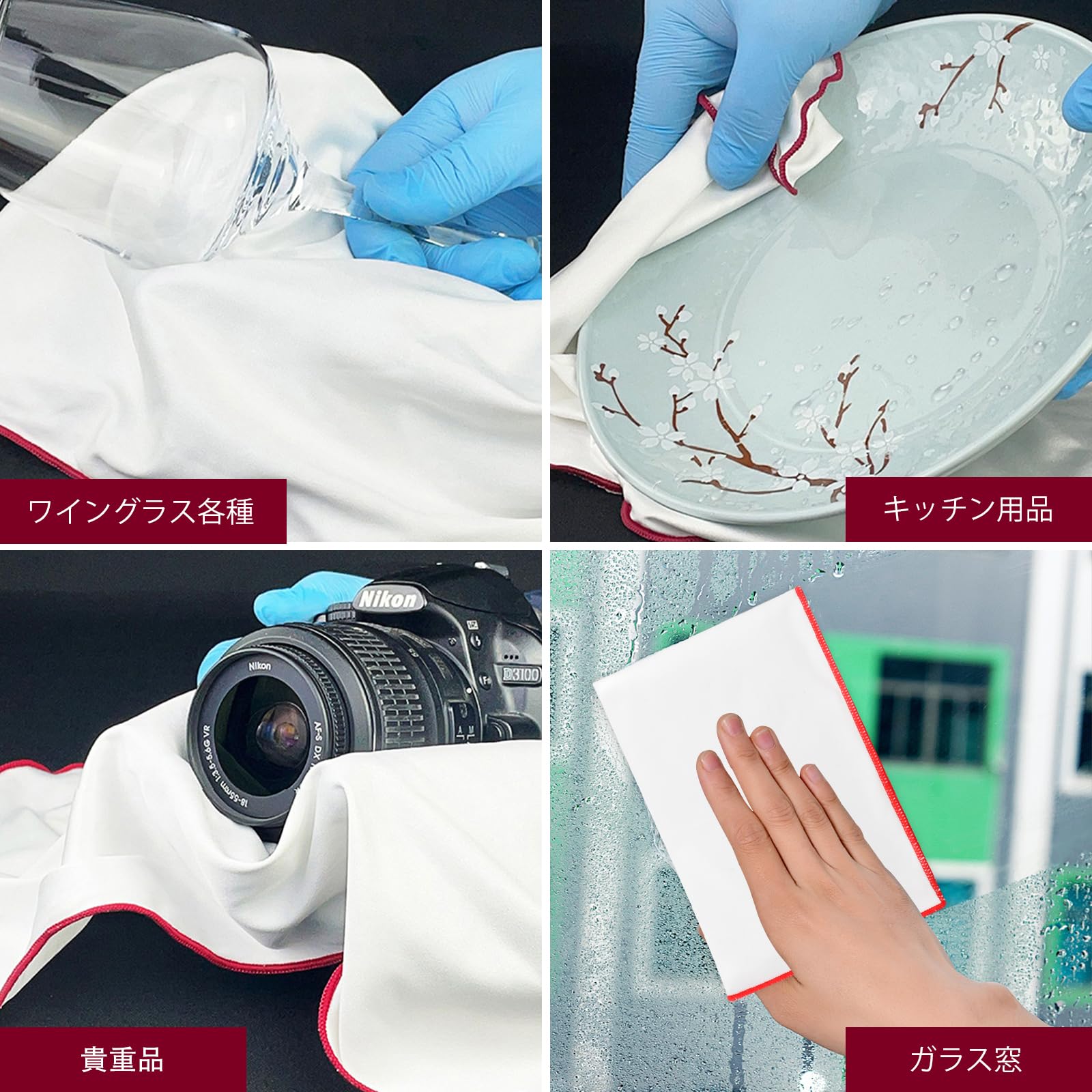 ワイングラス各種

キッチン用品

Nikon

D3100

Nikon

AF-S DX

18-55mm 1:3.5-5.6G VR

貴重品

ガラス窓