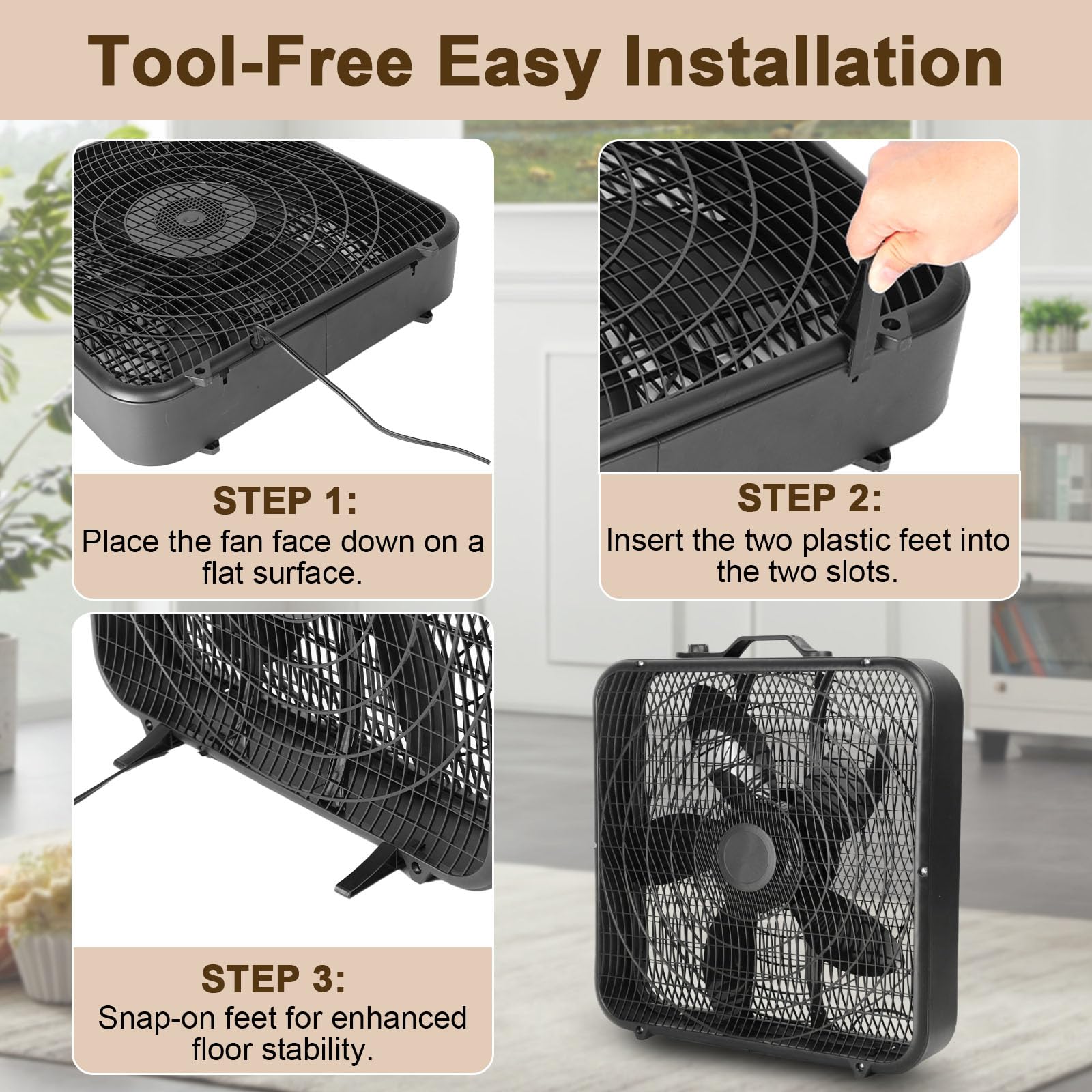 Tool-Free Easy Installation

STEP 1:
Place the fan face down on a flat surface.

STEP 2:
Insert the two plastic feet into the two slots.

STEP 3:
Snap-on feet for enhanced floor stability.